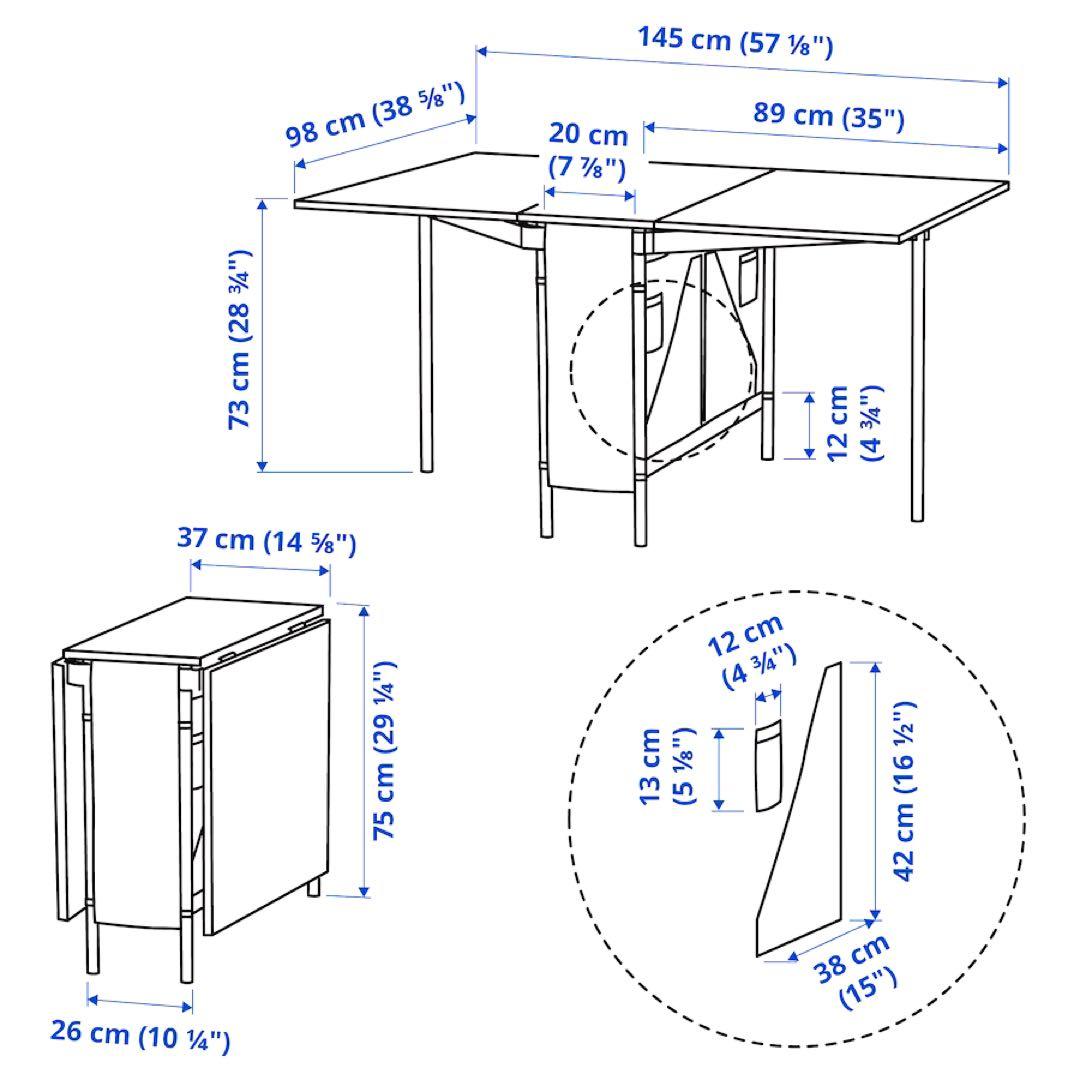 145 cm (57 ⅛")

98 cm (38 ⅝")

20 cm (7 ⅞")

89 cm (35")

73 cm (28 ¾")

12 cm (4 ¾")

37 cm (14 ⅝")

75 cm (29 ¼")

26 cm (10 ¼")

12 cm (4 ¾")

13 cm (5 ⅛")

42 cm (16 ½")

38 cm (15")