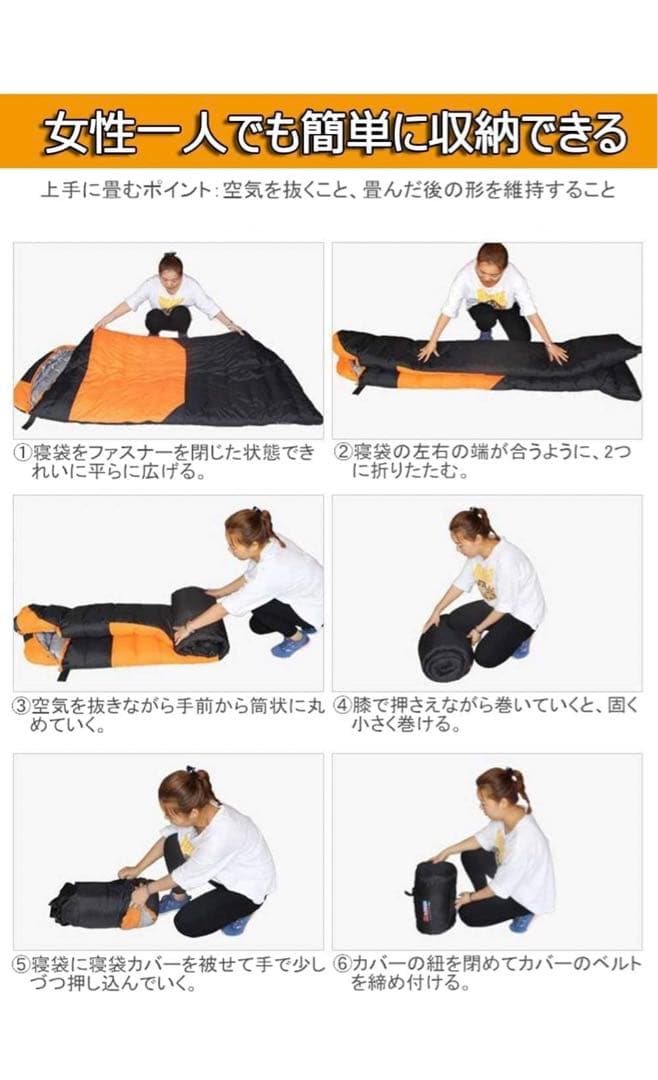 女性一人でも簡単に収納できる

上手に畳むポイント：空気を抜くこと、畳んだ後の形を維持すること

①寝袋をファスナーを閉じた状態できれいに平らに広げる。

②寝袋の左右の端が合うように、2つに折りたたむ。

③空気を抜きながら手前から筒状に丸めていく。

④膝で押さえながら巻いていくと、固く小さく巻ける。

⑤寝袋に寝袋カバーを被せて手で少しづつ押し込んでいく。

⑥カバーの紐を閉めてカバーのベルトを締め付ける。