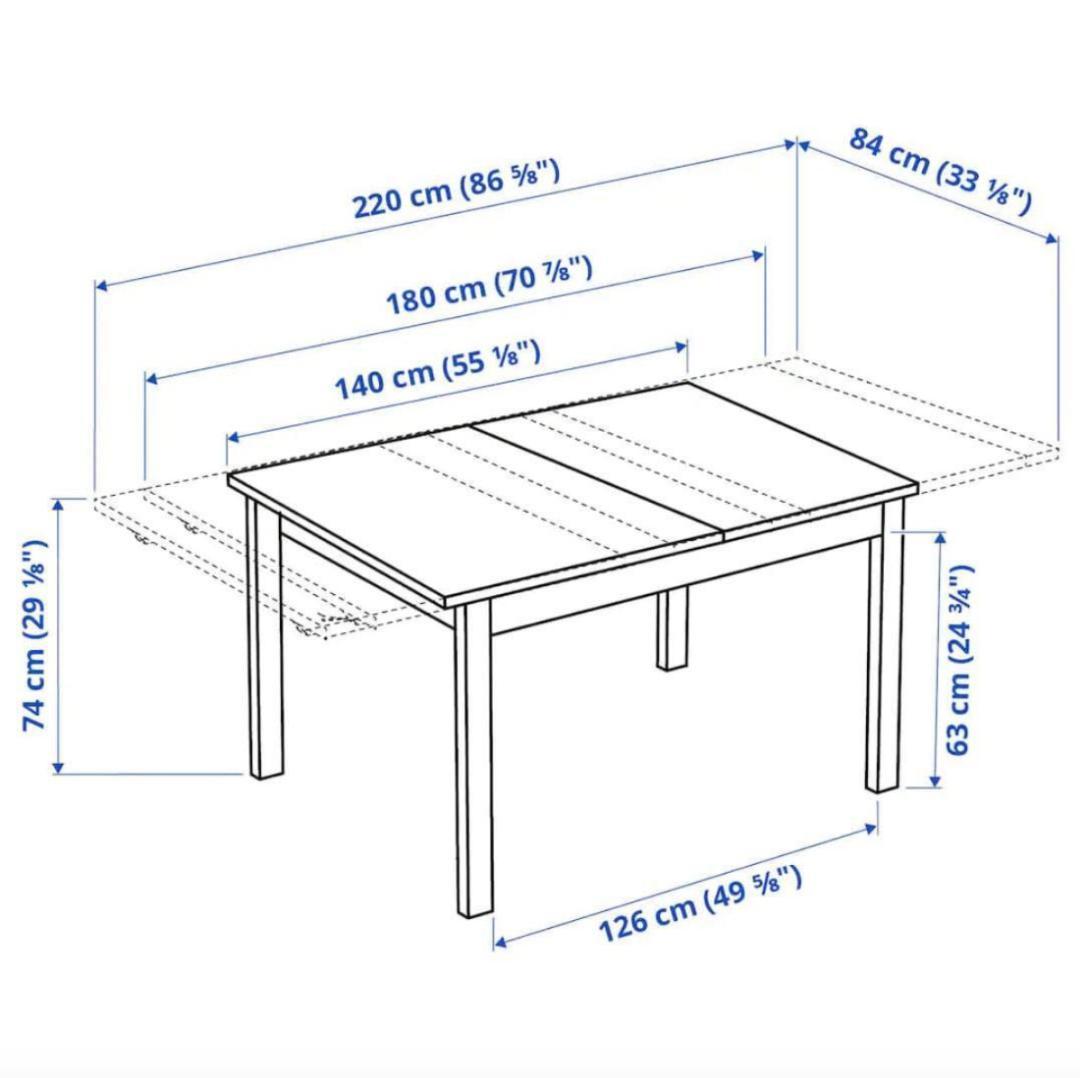 220 cm (86 ⅝")

84 cm (33 ⅛")

180 cm (70 ⅞")

140 cm (55 ⅛")

74 cm (29 ⅛")

63 cm (24 ¾")

126 cm (49 ⅝")