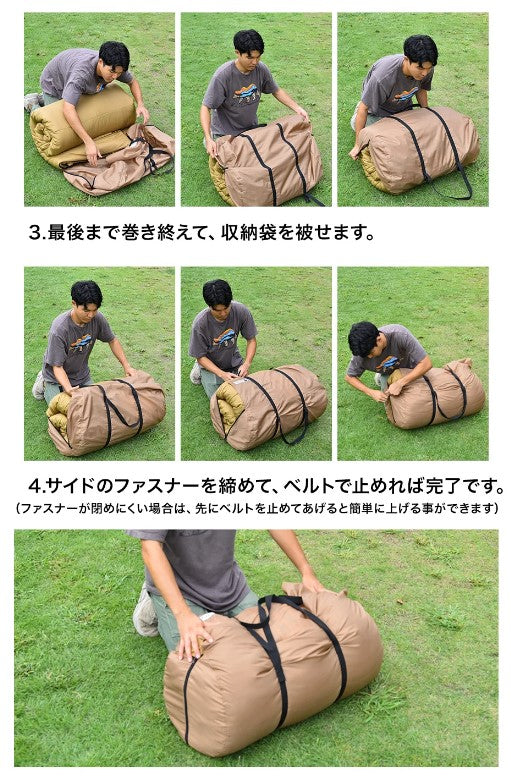 3.最後まで巻き終えて、収納袋を被せます。

4.サイドのファスナーを締めて、ベルトで止めれば完了です。
(ファスナーが閉めにくい場合は、先にベルトを止めてあげると簡単に上げる事ができます)