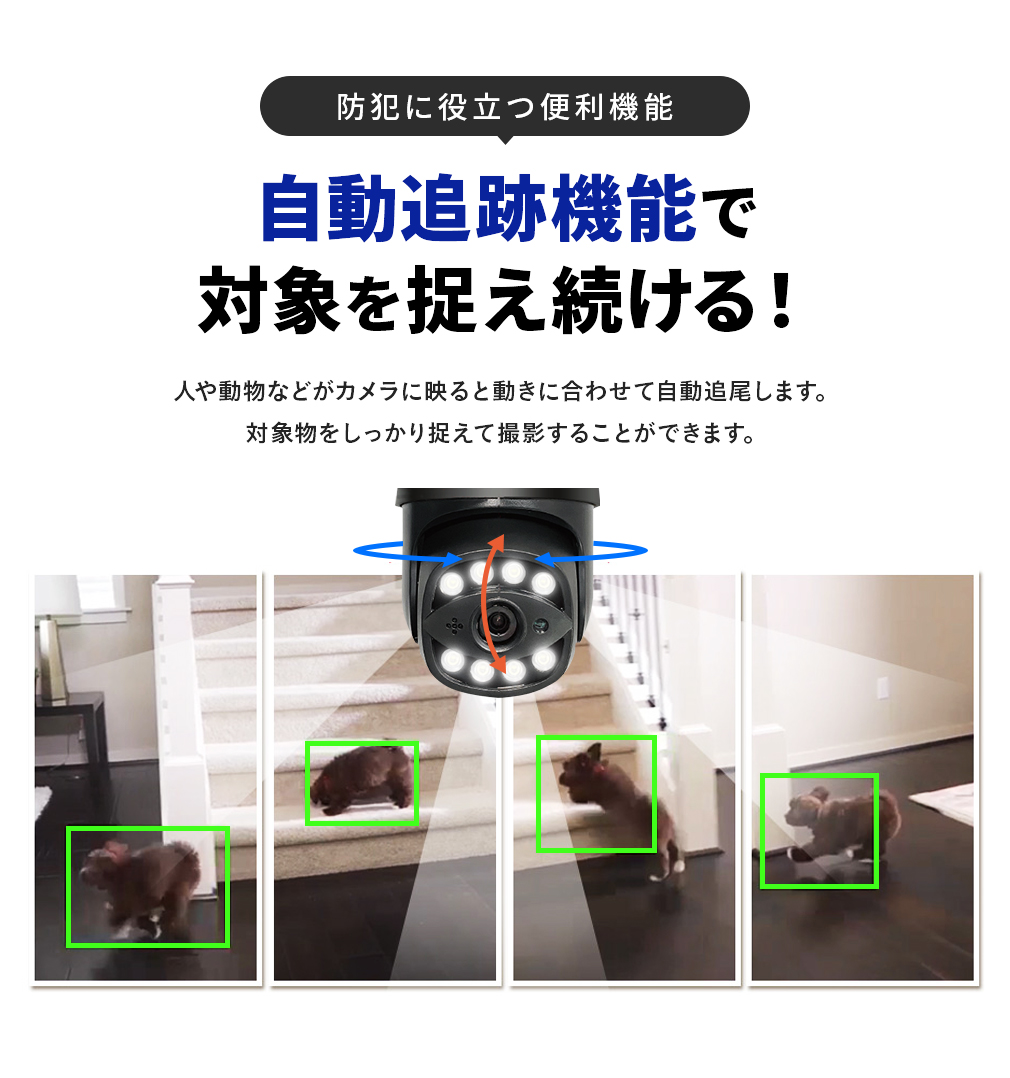 防犯に役立つ便利機能

自動追跡機能で
対象を捉え続ける！

人や動物などがカメラに映ると動きに合わせて自動追尾します。
対象物をしっかり捉えて撮影することができます。