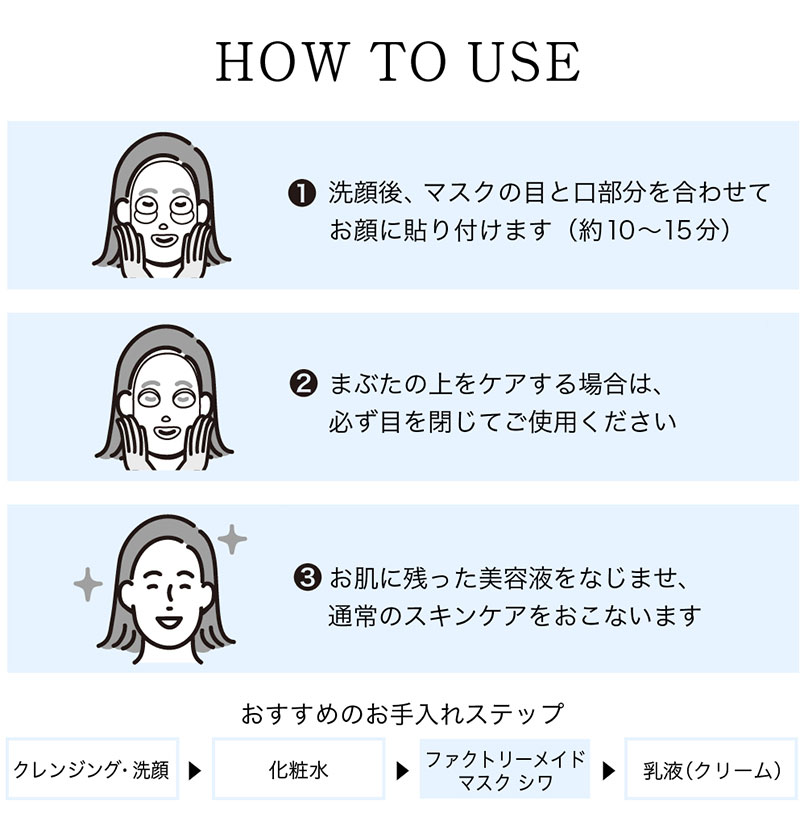 HOW TO USE

❶ 洗顔後、マスクの目と口部分を合わせてお顔に貼り付けます（約10～15分）

❷ まぶたの上をケアする場合は、必ず目を閉じてご使用ください

❸ お肌に残った美容液をなじませ、通常のスキンケアをおこないます

おすすめのお手入れステップ

クレンジング・洗顔 ▶ 化粧水 ▶ ファクトリーメイド マスク シワ ▶ 乳液（クリーム）