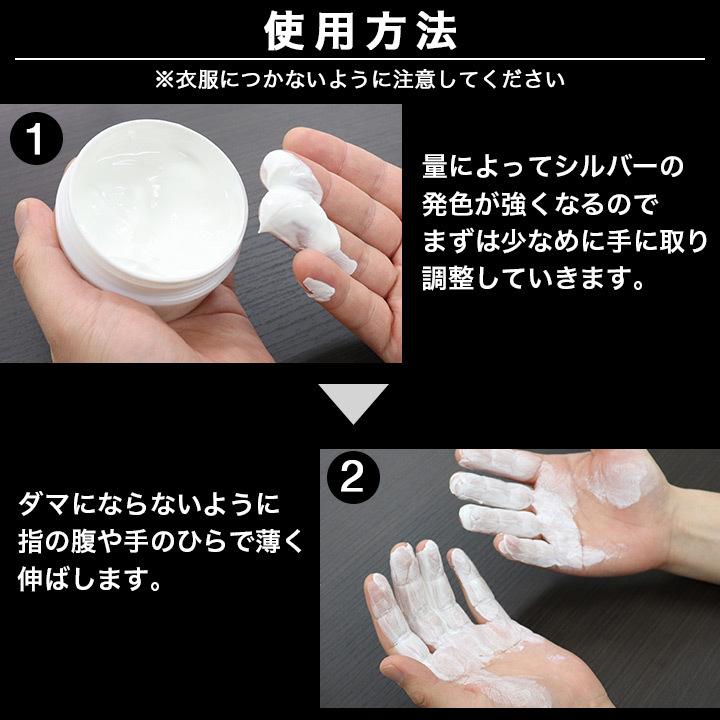 使用方法

※衣服につかないように注意してください

1

量によってシルバーの発色が強くなるのでまずは少なめに手に取り調整していきます。

2

ダマにならないように指の腹や手のひらで薄く伸ばします。