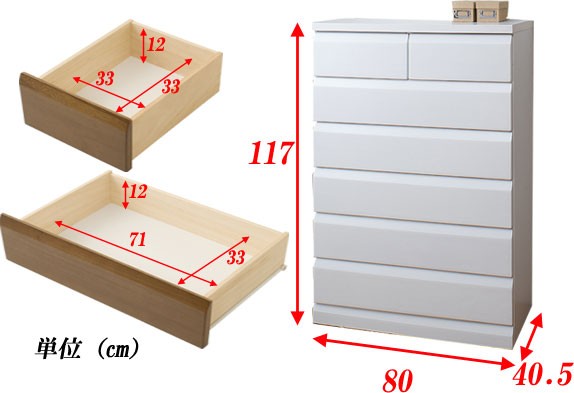 12
33
33
12
71
33
単位（cm）
117
80
40.5