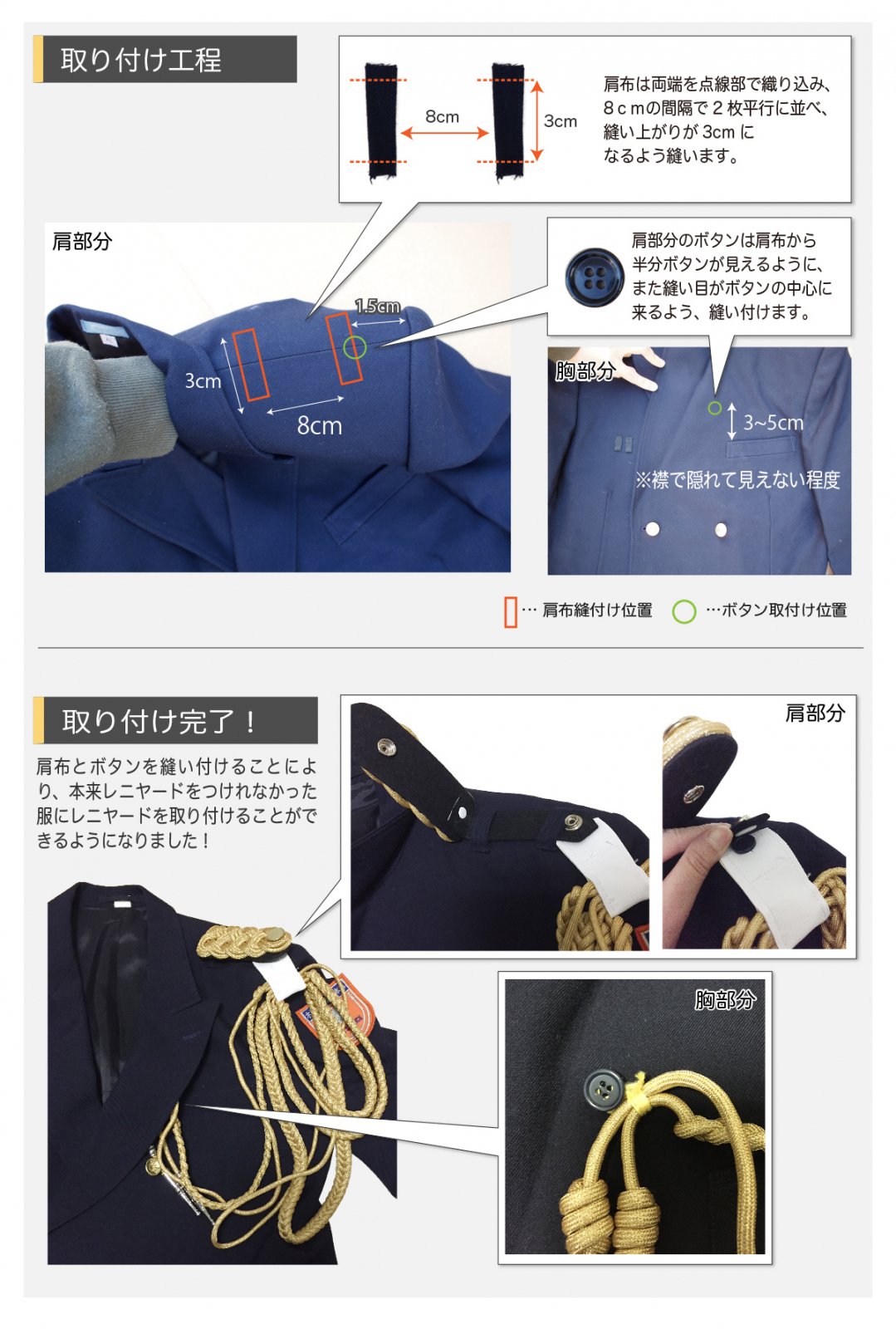 取り付け工程

8cm

3cm

肩布は両端を点線部で織り込み、8ｃｍの間隔で２枚平行に並べ、縫い上がりが 3cm になるよう縫います。

肩部分

1.5cm

3cm

8cm

肩部分のボタンは肩布から半分ボタンが見えるように、また縫い目がボタンの中心に来るよう、縫い付けます。

胸部分

3~5cm

※襟で隠れて見えない程度

… 肩布縫付け位置　…ボタン取付け位置

取り付け完了！

肩布とボタンを縫い付けることにより、本来レニヤードをつけれなかった服にレニヤードを取り付けることができるようになりました！

肩部分

胸部分