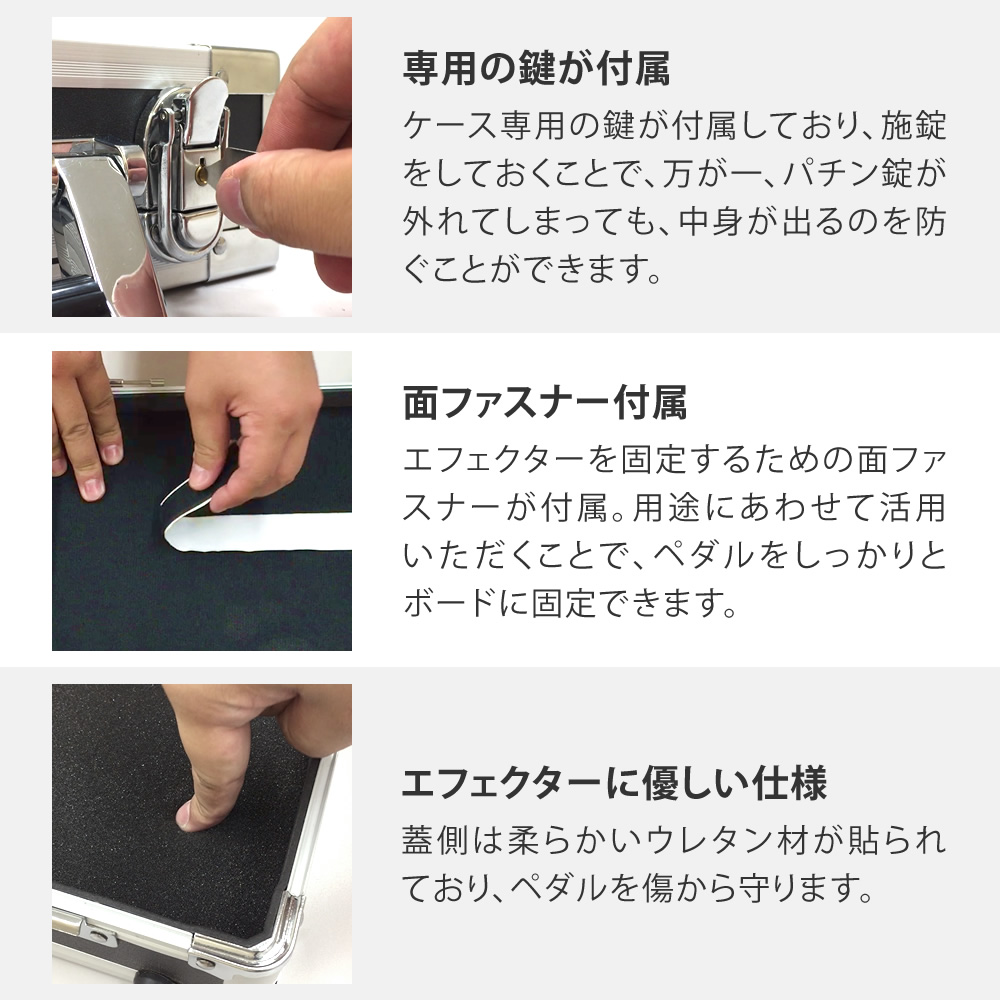 専用の鍵が付属

ケース専用の鍵が付属しており、施錠をしておくことで、万が一、パチン錠が外れてしまっても、中身が出るのを防ぐことができます。

面ファスナー付属

エフェクターを固定するための面ファスナーが付属。用途にあわせて活用いただくことで、ペダルをしっかりとボードに固定できます。

エフェクターに優しい仕様

蓋側は柔らかいウレタン材が貼られており、ペダルを傷から守ります。