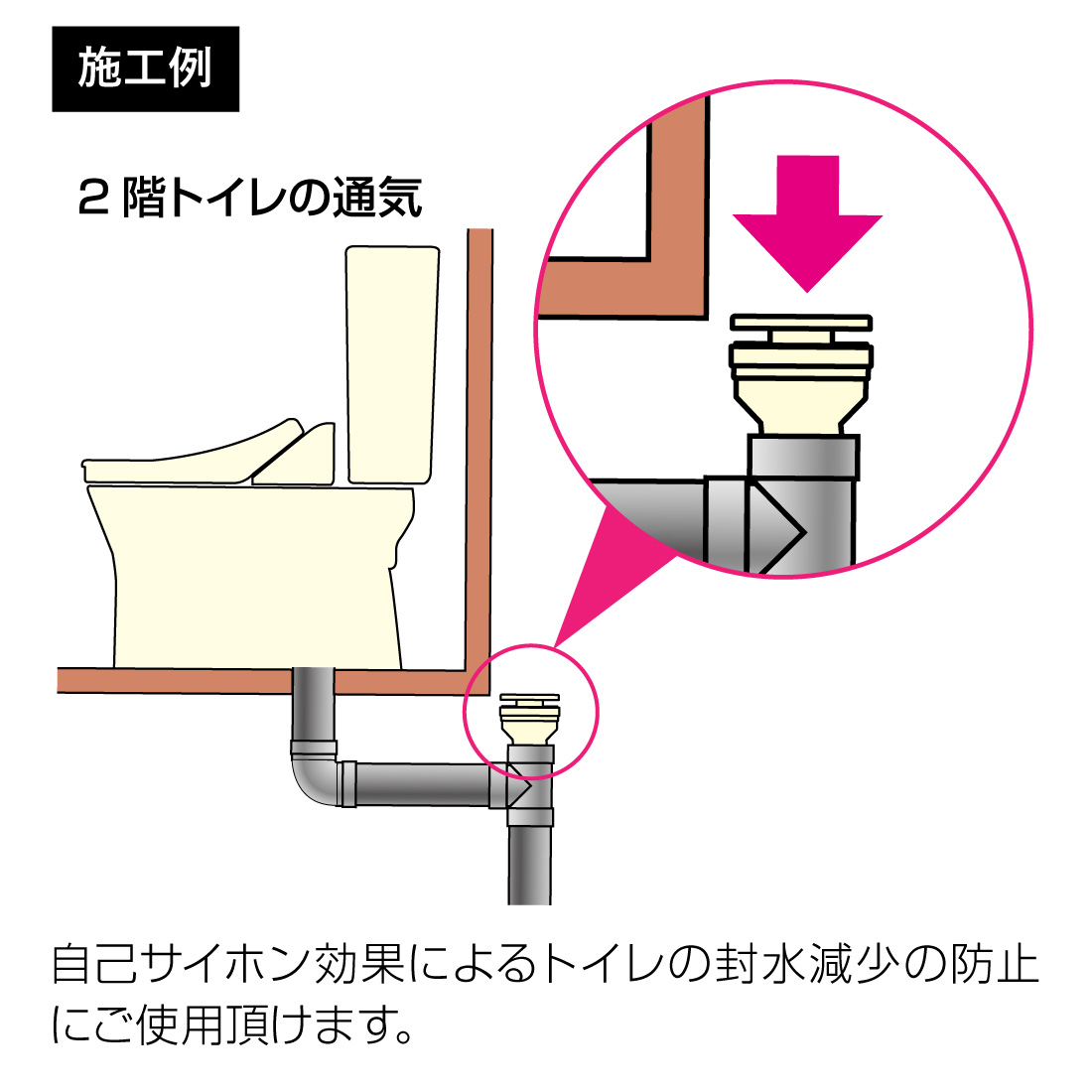 施工例

2 階トイレの通気

自己サイホン効果によるトイレの封水減少の防止にご使用頂けます。