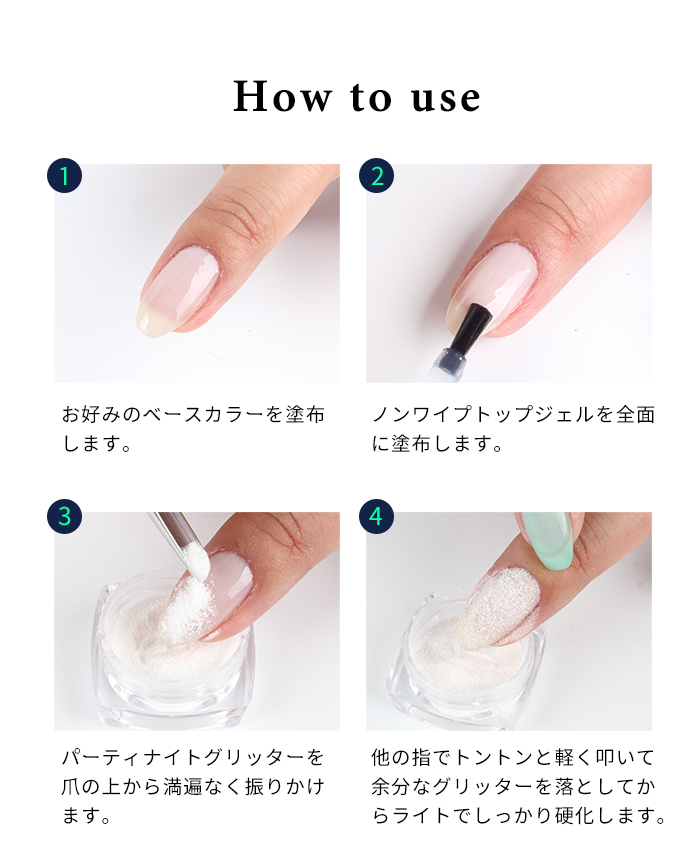 How to use

1

お好みのベースカラーを塗布します。

2

ノンワイプトップジェルを全面に塗布します。

3

パーティナイトグリッターを爪の上から満遍なく振りかけます。

4

他の指でトントンと軽く叩いて余分なグリッターを落としてからライトでしっかり硬化します。