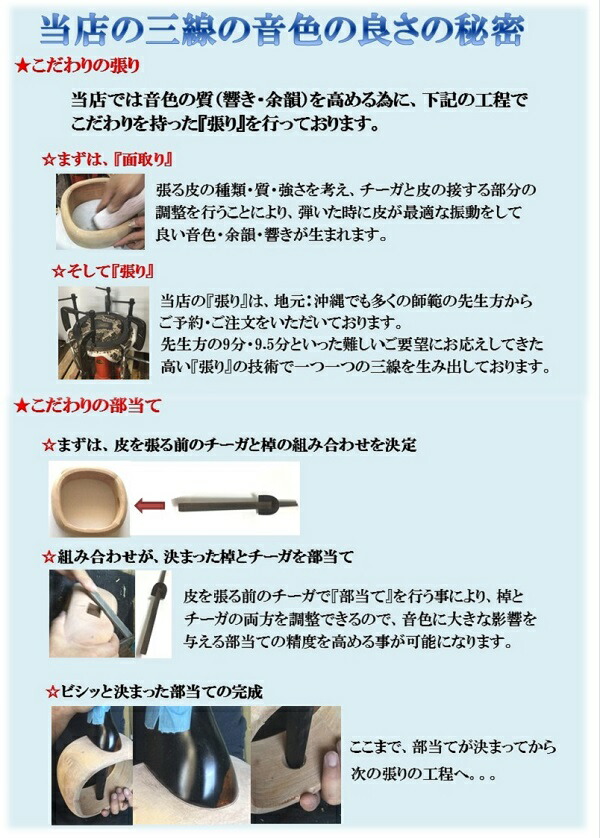 当店の三線の音色の良さの秘密

★こだわりの張り

当店では音色の質(響き・余韻)を高める為に、下記の工程でこだわりを持った『張り』を行っております。

☆まずは、『面取り』

張る皮の種類・質・強さを考え、チーガと皮の接する部分の調整を行うことにより、弾いた時に皮が最適な振動をして良い音色・余韻・響きが生まれます。

☆そして『張り』

当店の『張り』は、地元:沖縄でも多くの師範の先生方からご予約・ご注文をいただいております。
先生方の9分・9.5分といった難しいご要望にお応えしてきた高い『張り』の技術で一つ一つの三線を生み出しております。

★こだわりの部当て

☆まずは、皮を張る前のチーガと棹の組み合わせを決定

☆組み合わせが、決まった棹とチーガを部当て

皮を張る前のチーガで『部当て』を行う事により、棹とチーガの両方を調整できるので、音色に大きな影響を与える部当ての精度を高める事が可能になります。

☆ビシッと決まった部当ての完成

ここまで、部当てが決まってから次の張りの工程へ。。。