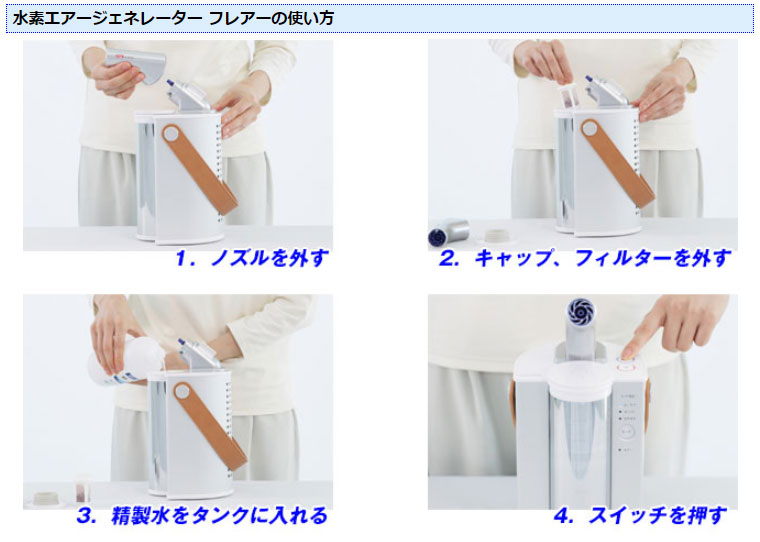 水素エアージェネレーター フレアーの使い方

1. ノズルを外す

2. キャップ、フィルターを外す

3. 精製水をタンクに入れる

4. スイッチを押す