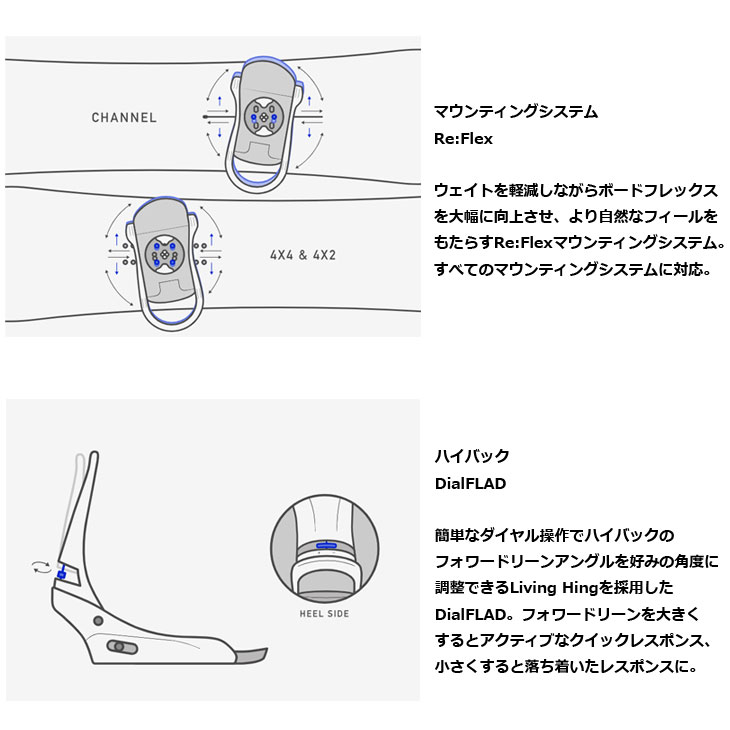 CHANNEL

4X4 & 4X2

マウンティングシステム
Re:Flex

ウェイトを軽減しながらボードフレックスを大幅に向上させ、より自然なフィールをもたらすRe:Flexマウンティングシステム。すべてのマウンティングシステムに対応。

HEEL SIDE

ハイバック
DialFLAD

簡単なダイヤル操作でハイバックのフォワードリーンアングルを好みの角度に調整できるLiving Hingを採用したDialFLAD。フォワードリーンを大きくするとアクティブなクイックレスポンス、小さくすると落ち着いたレスポンスに。