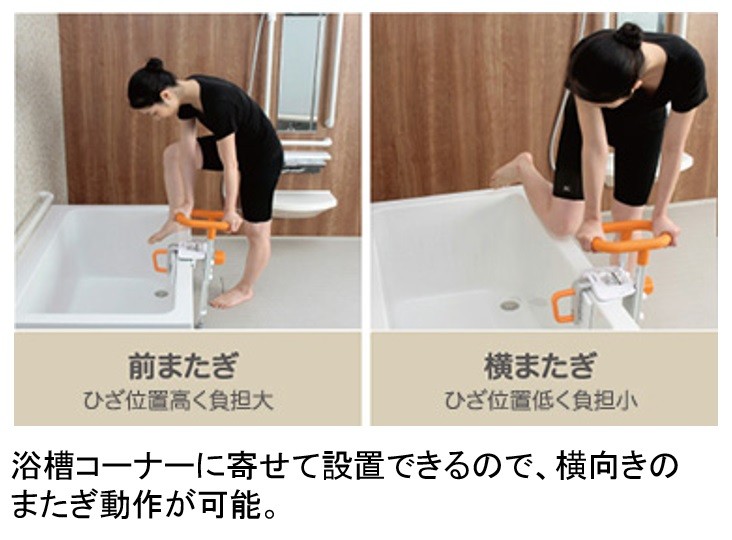 前またぎ
ひざ位置高く負担大

横またぎ
ひざ位置低く負担小

浴槽コーナーに寄せて設置できるので、横向きのまたぎ動作が可能。