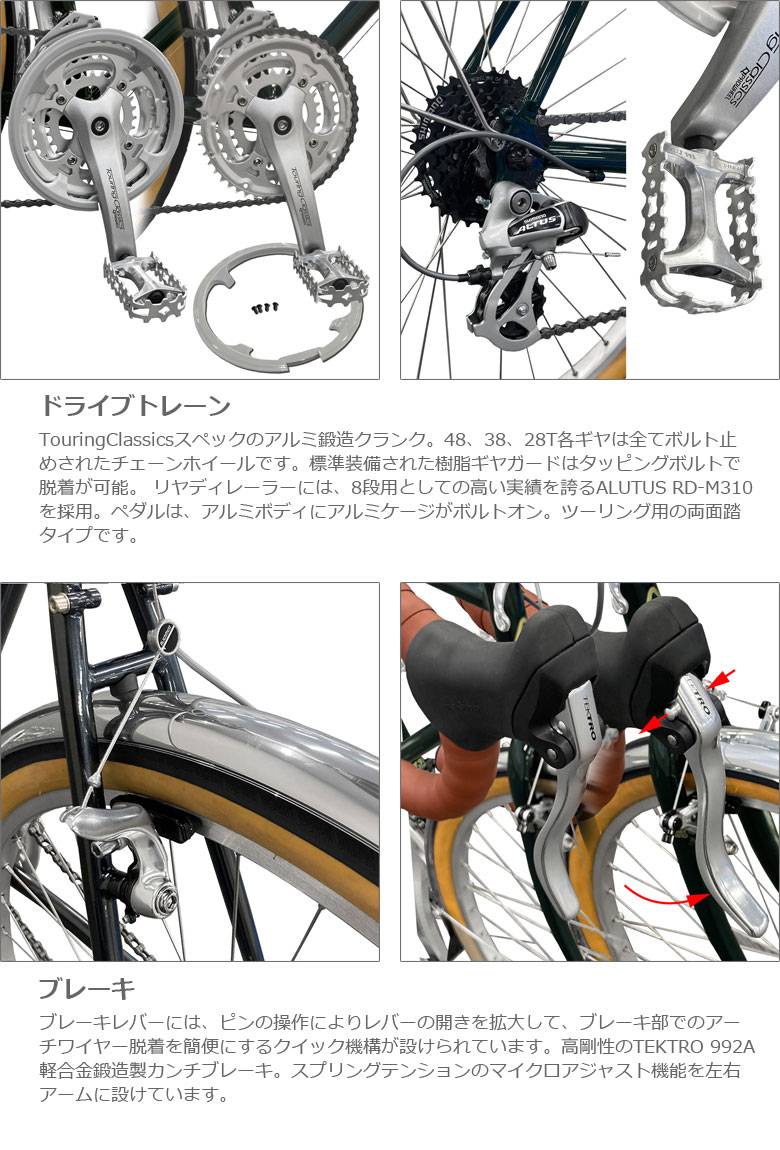 TouringClassics

TouringClassics

SHIMANO
ALTUS

Classics

ドライブトレーン

TouringClassicsスペックのアルミ鍛造クランク。48、38、28T各ギヤは全てボルト止めされたチェーンホイールです。標準装備された樹脂ギヤガードはタッピングボルトで脱着が可能。 リヤディレーラーには、8段用としての高い実績を誇るALUTUS RD-M310を採用。ペダルは、アルミボディにアルミケージがボルトオン。ツーリング用の両面踏タイプです。

TEKTRO

TEKTRO

ブレーキ

ブレーキレバーには、ピンの操作によりレバーの開きを拡大して、ブレーキ部でのアーチワイヤー脱着を簡便にするクイック機構が設けられています。高剛性のTEKTRO 992A軽合金鍛造製カンチブレーキ。スプリングテンションのマイクロアジャスト機能を左右アームに設けています。