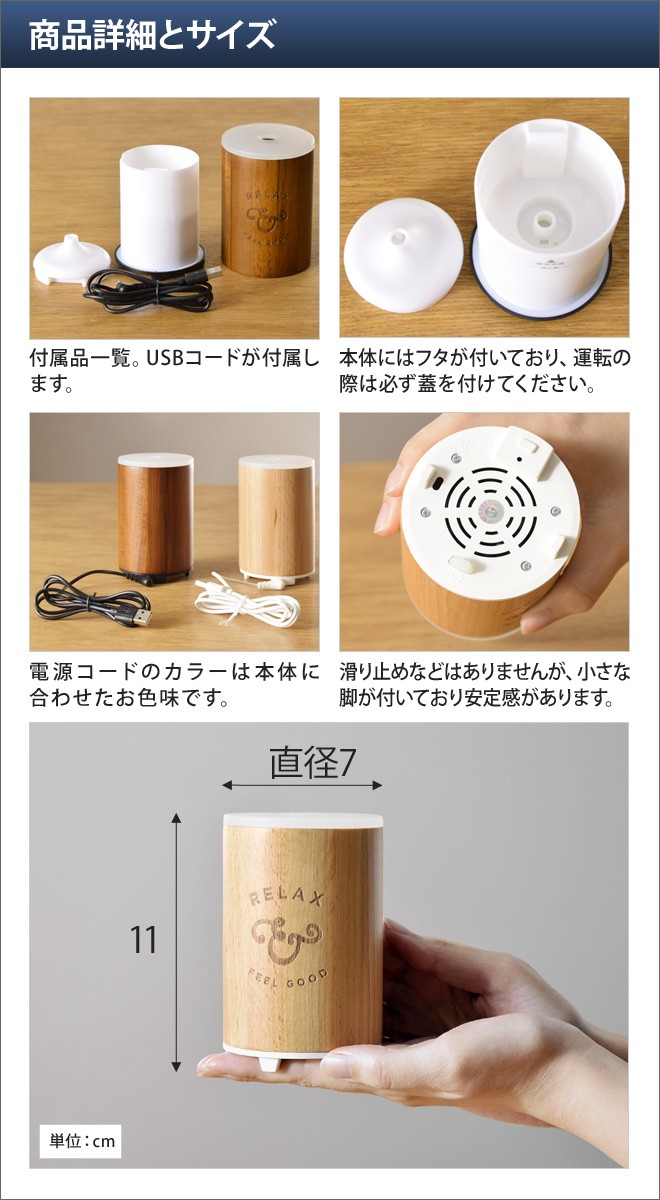 商品詳細とサイズ

RELAX & FEEL GOOD

付属品一覧。USBコードが付属します。

本体にはフタが付いており、運転の際は必ず蓋を付けてください。

電源コードのカラーは本体に合わせたお色味です。

滑り止めなどはありませんが、小さな脚が付いており安定感があります。

直径7

11

RELAX & FEEL GOOD

単位：cm