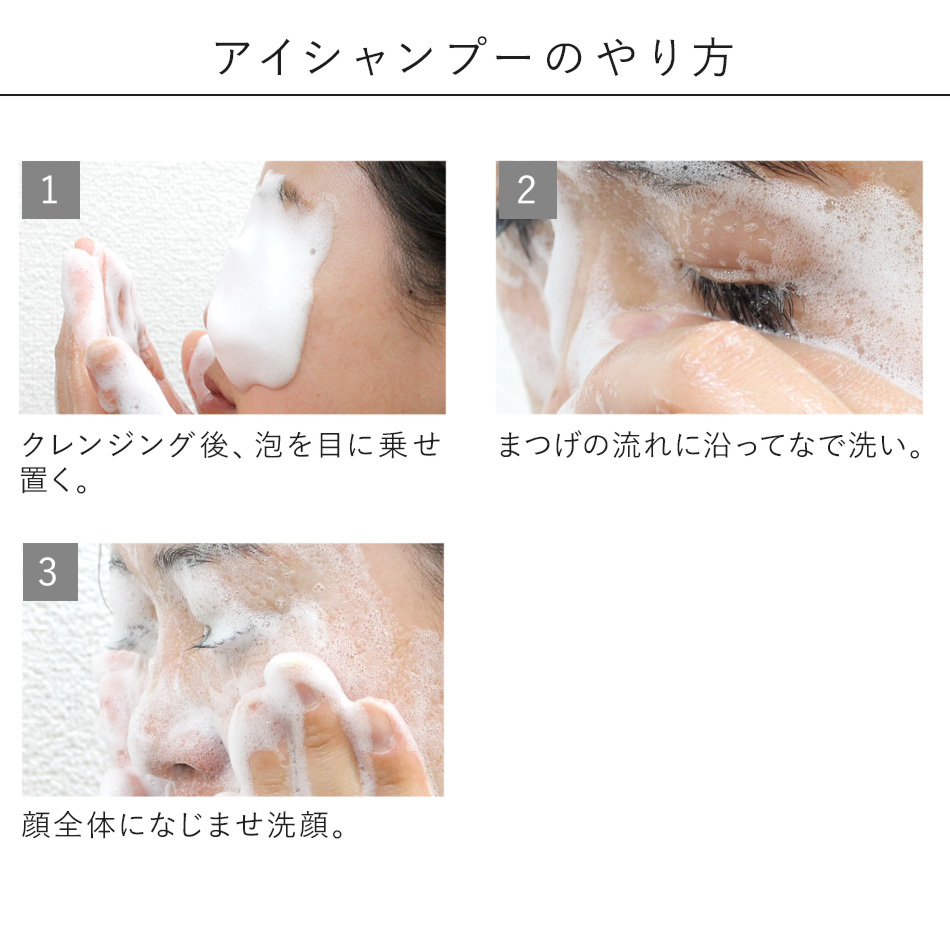 アイシャンプーのやり方

1

クレンジング後、泡を目に乗せ置く。

2

まつげの流れに沿ってなで洗い。

3

顔全体になじませ洗顔。