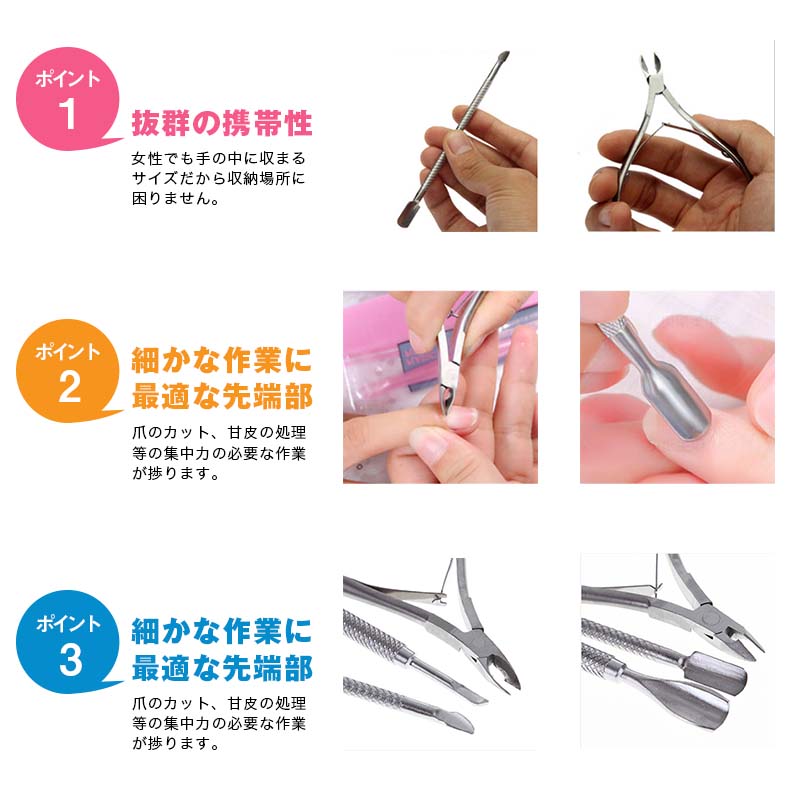 ポイント
1
抜群の携帯性
女性でも手の中に収まるサイズだから収納場所に困りません。

ポイント
2
細かな作業に最適な先端部
爪のカット、甘皮の処理等の集中力の必要な作業が捗ります。

ポイント
3
細かな作業に最適な先端部
爪のカット、甘皮の処理等の集中力の必要な作業が捗ります。