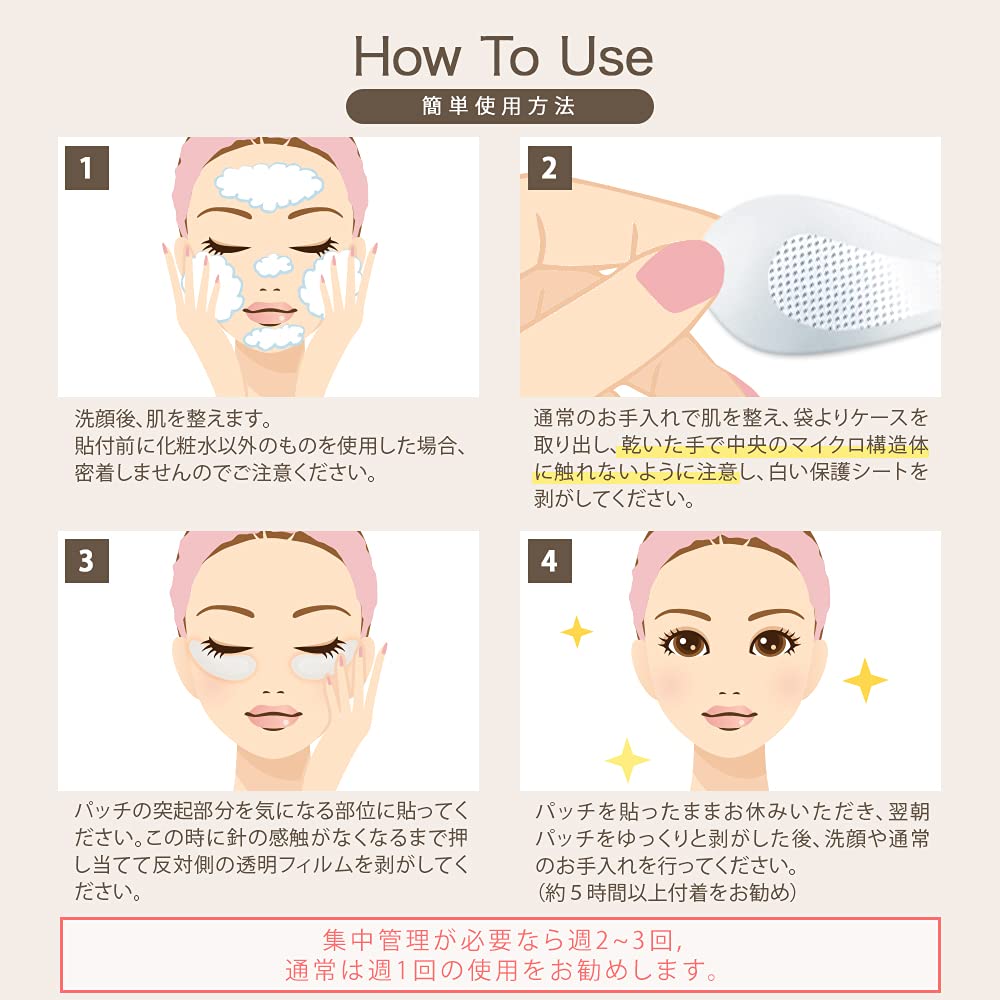 How To Use

簡単使用方法

1

洗顔後、肌を整えます。
貼付前に化粧水以外のものを使用した場合、密着しませんのでご注意ください。

2

通常のお手入れで肌を整え、袋よりケースを取り出し、乾いた手で中央のマイクロ構造体に触れないように注意し、白い保護シートを剥がしてください。

3

パッチの突起部分を気になる部位に貼ってください。この時に針の感触がなくなるまで押し当てて反対側の透明フィルムを剥がしてください。

4

パッチを貼ったままお休みいただき、翌朝パッチをゆっくりと剥がした後、洗顔や通常のお手入れを行ってください。
(約5時間以上付着をお勧め)

集中管理が必要なら週2~3回,
通常は週1回の使用をお勧めします。