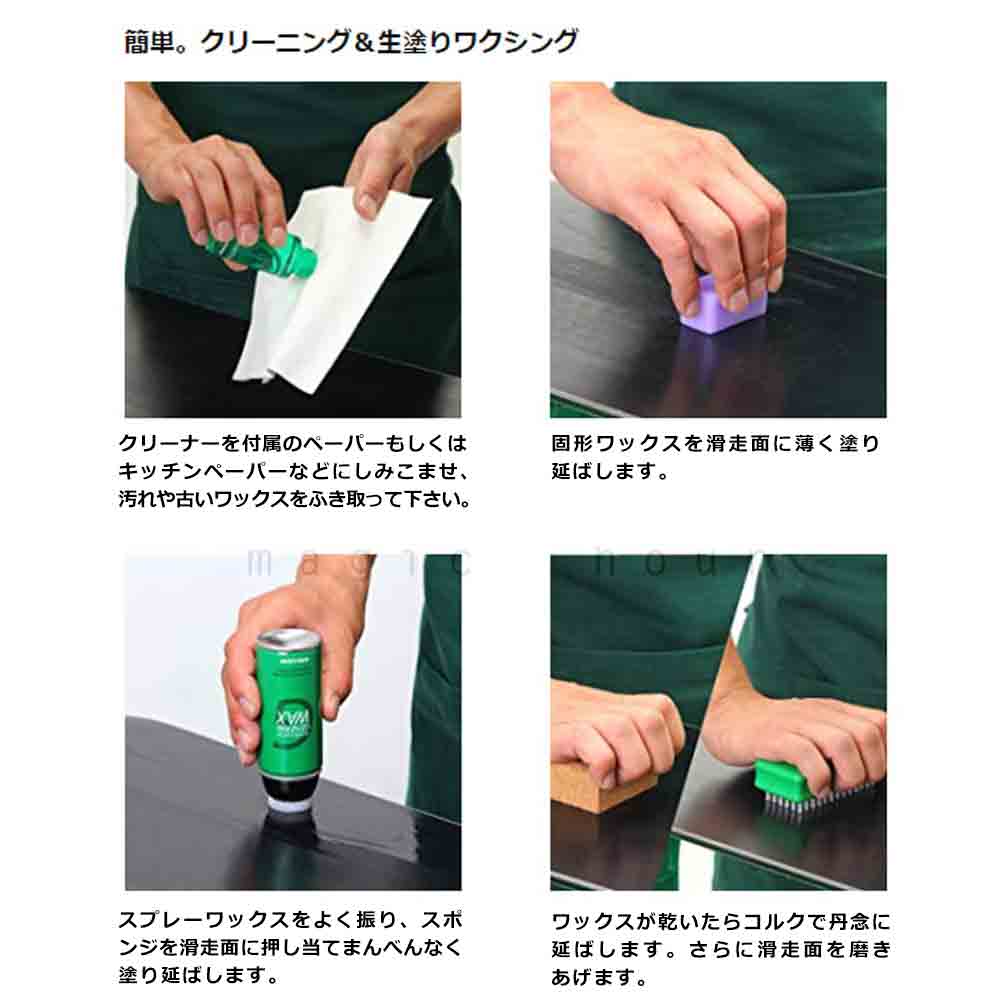 簡単。クリーニング＆生塗りワクシング

クリーナーを付属のペーパーもしくはキッチンペーパーなどにしみこませ、汚れや古いワックスをふき取って下さい。

固形ワックスを滑走面に薄く塗り延ばします。

magic hour

XVM

スプレーワックスをよく振り、スポンジを滑走面に押し当てまんべんなく塗り延ばします。

ワックスが乾いたらコルクで丹念に延ばします。さらに滑走面を磨きあげます。