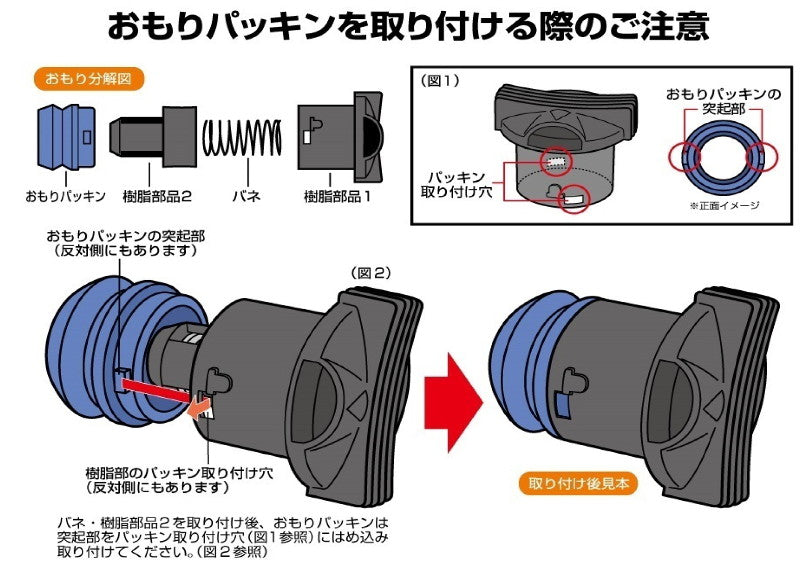 おもりパッキンを取り付ける際のご注意

おもり分解図

おもりパッキン

樹脂部品2

バネ

樹脂部品1

(図1)

パッキン取り付け穴

おもりパッキンの突起部

※正面イメージ

おもりパッキンの突起部
(反対側にもあります)

(図2)

樹脂部のパッキン取り付け穴
(反対側にもあります)

取り付け後見本

バネ・樹脂部品2を取り付け後、おもりパッキンは突起部をパッキン取り付け穴(図1参照)にはめ込み取り付けてください。(図2参照)