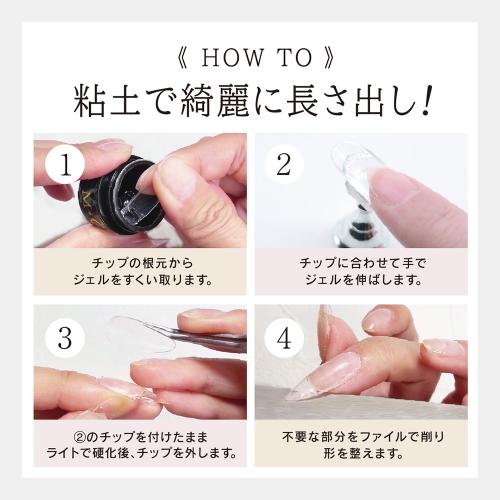 《 HOW TO 》
粘土で綺麗に長さ出し!

1
チップの根元から
ジェルをすくい取ります。

2
チップに合わせて手で
ジェルを伸ばします。

3
②のチップを付けたまま
ライトで硬化後、チップを外します。

4
不要な部分をファイルで削り
形を整えます。