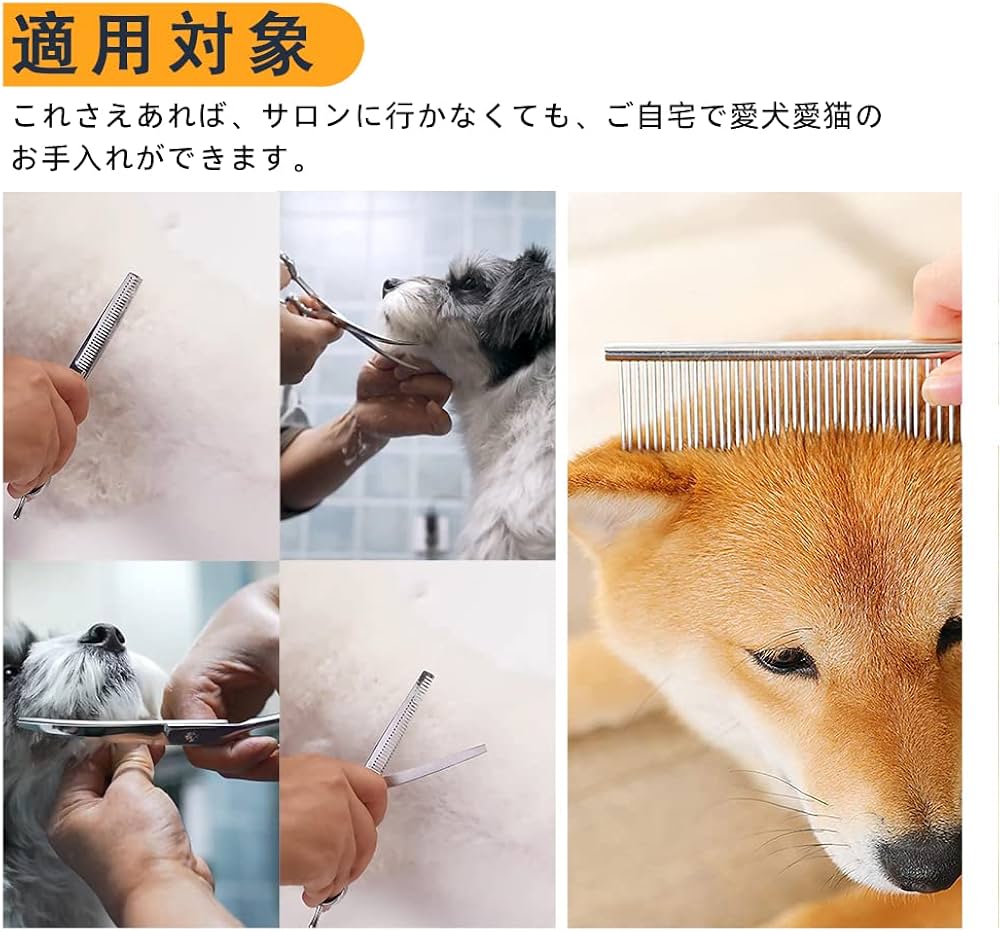 適用対象

これさえあれば、サロンに行かなくても、ご自宅で愛犬愛猫のお手入れができます。