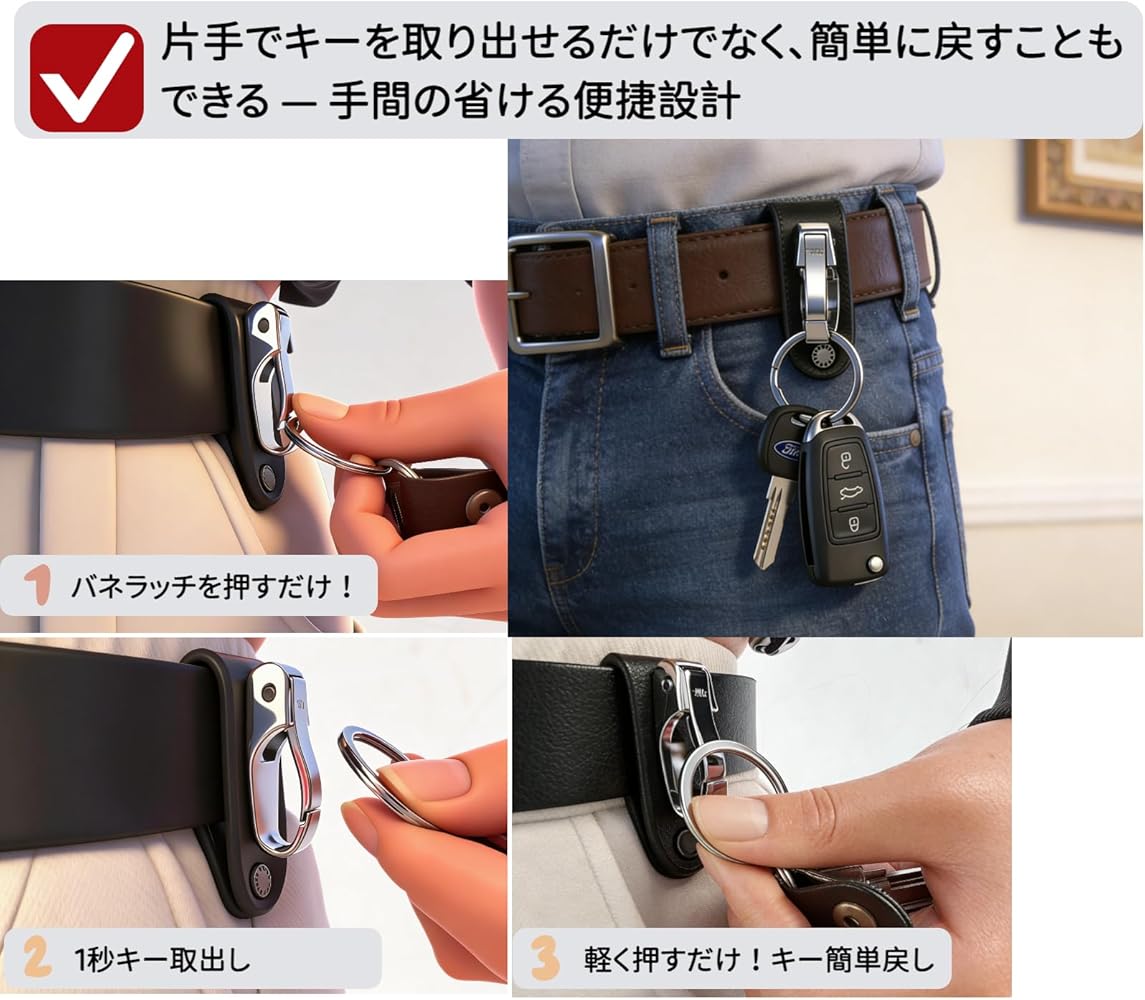 片手でキーを取り出せるだけでなく、簡単に戻すこともできる — 手間の省ける便捷設計

1 バネラッチを押すだけ！

2 1秒キー取出し

3 軽く押すだけ！キー簡単戻し