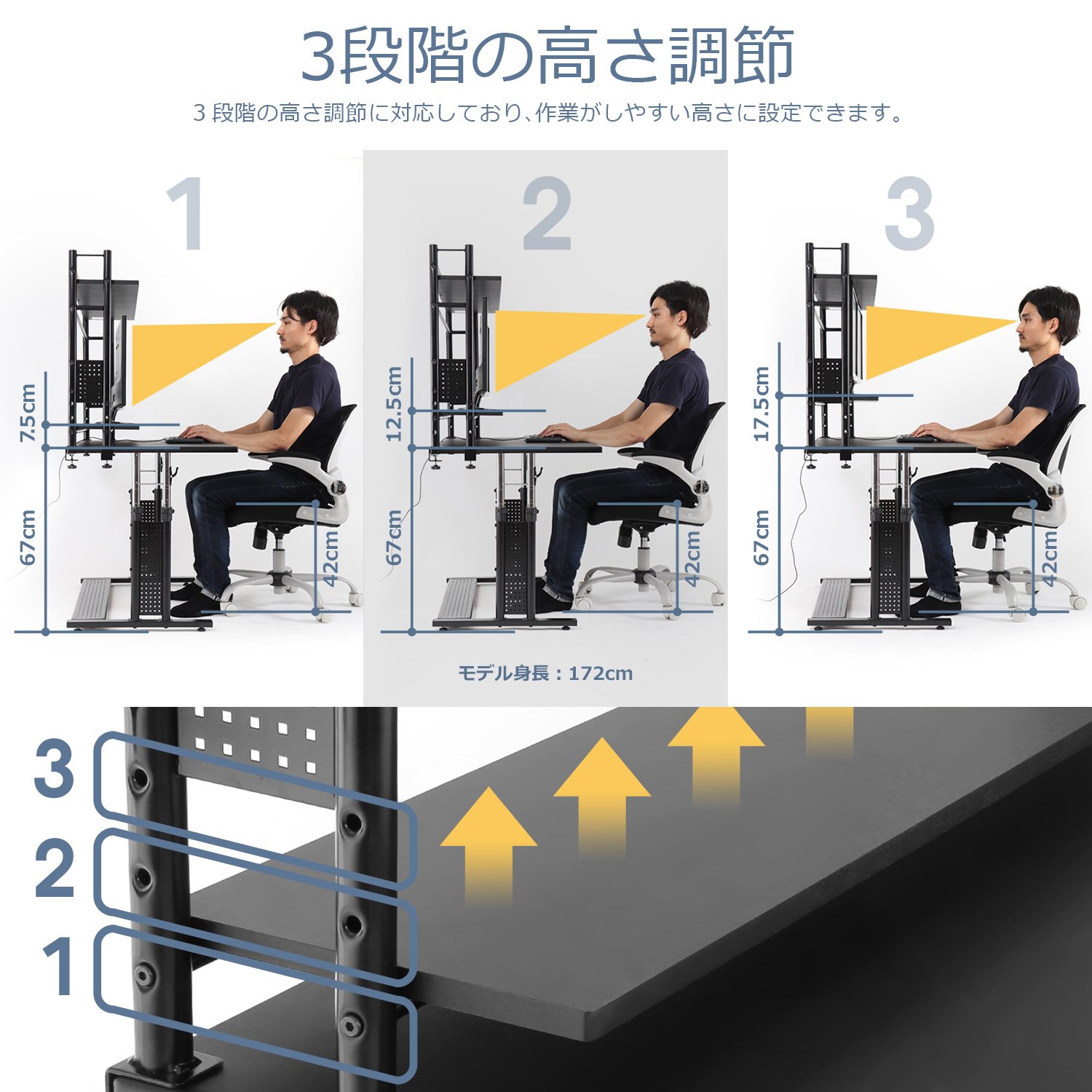 3段階の高さ調節

3 段階の高さ調節に対応しており、作業がしやすい高さに設定できます。

1

7.5cm

67cm

42cm

2

12.5cm

67cm

42cm

3

17.5cm

67cm

42cm

モデル身長：172cm

3

2

1