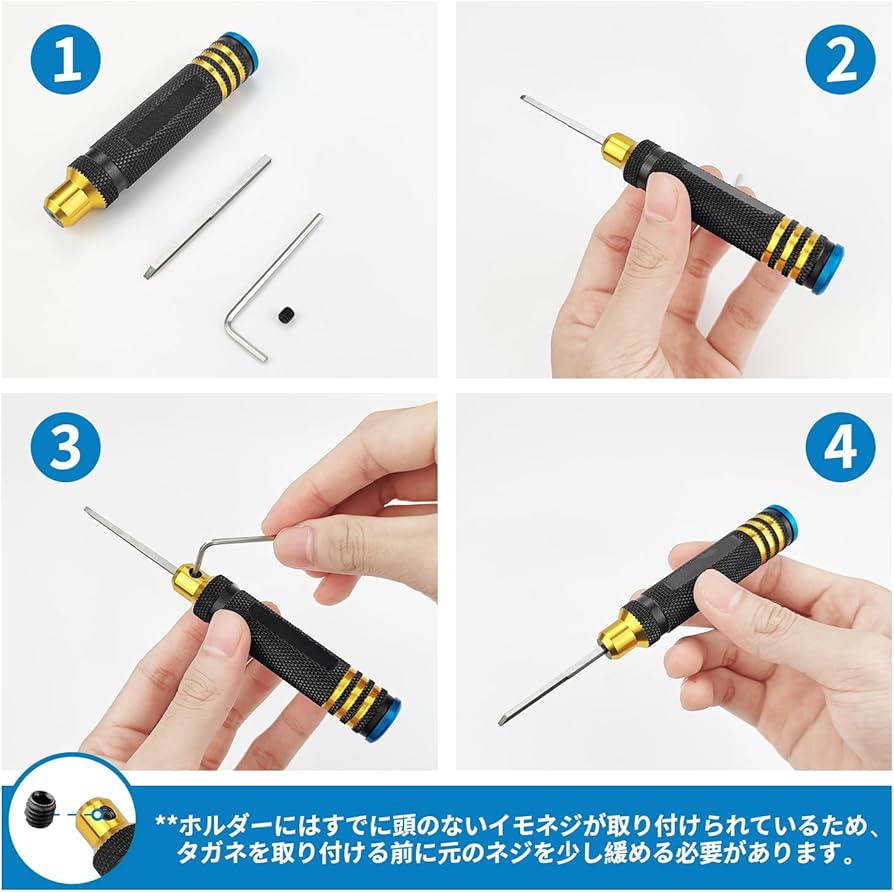 1

2

3

4

**ホルダーにはすでに頭のないイモネジが取り付けられているため、タガネを取り付ける前に元のネジを少し緩める必要があります。