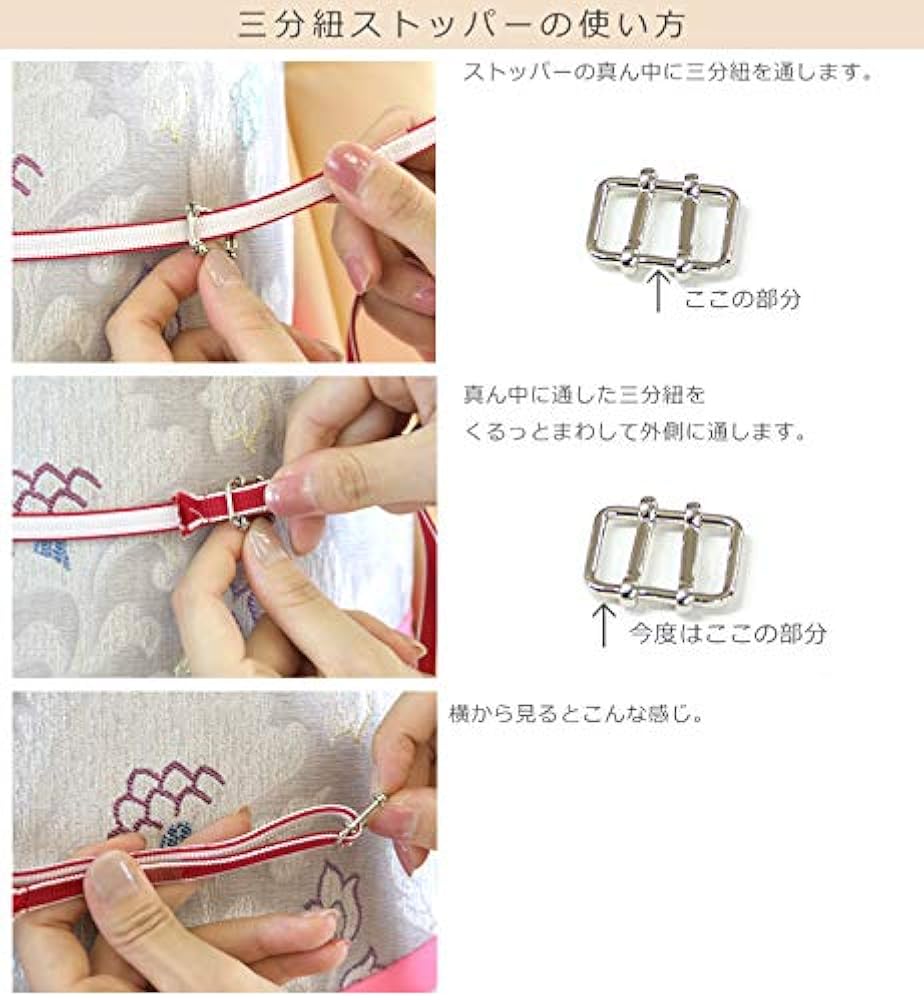 三分紐ストッパーの使い方

ストッパーの真ん中に三分紐を通します。

ここの部分

真ん中に通した三分紐を
くるっとまわして外側に通します。

今度はここの部分

横から見るとこんな感じ。