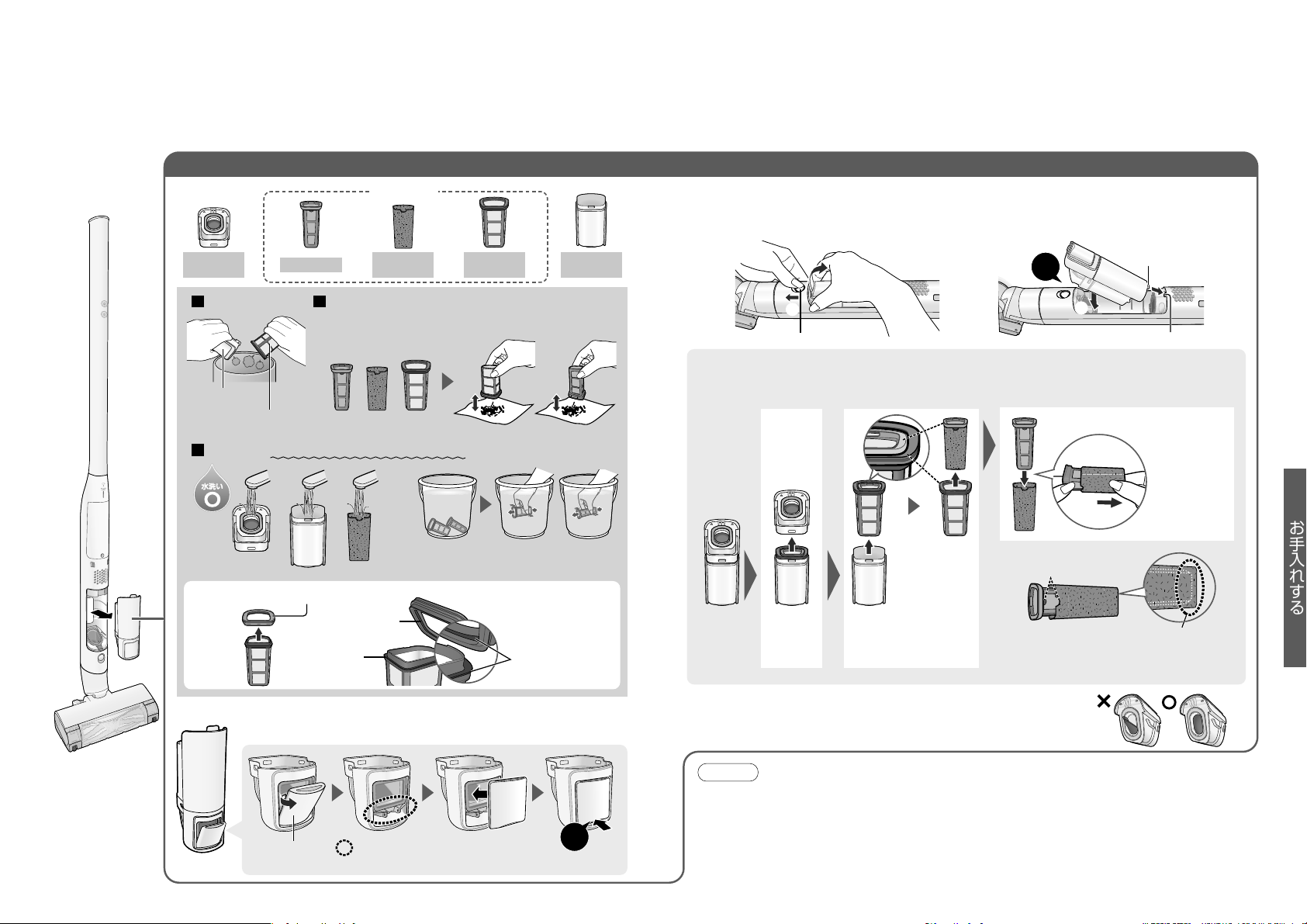 水洗い

お手入れする