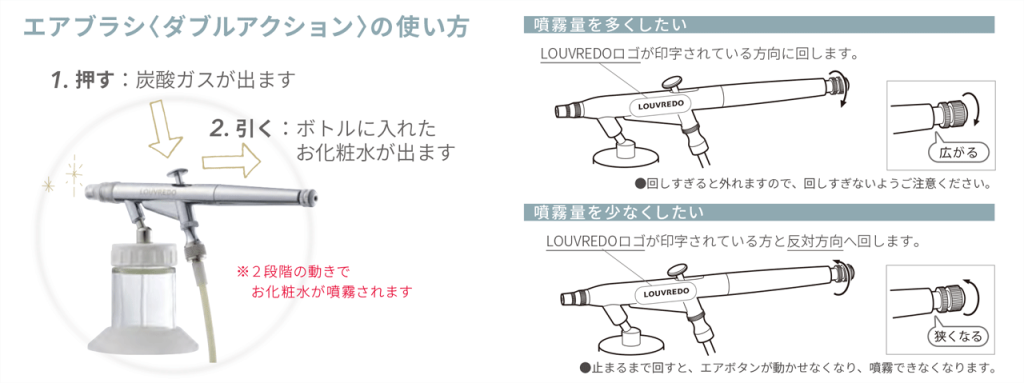 エアブラシ〈ダブルアクション〉の使い方

1. 押す：炭酸ガスが出ます

2. 引く：ボトルに入れたお化粧水が出ます

LOUVREDO

※２段階の動きでお化粧水が噴霧されます

噴霧量を多くしたい

LOUVREDOロゴが印字されている方向に回します。

LOUVREDO

広がる

●回しすぎると外れますので、回しすぎないようご注意ください。

噴霧量を少なくしたい

LOUVREDOロゴが印字されている方と反対方向へ回します。

LOUVREDO

狭くなる

●止まるまで回すと、エアボタンが動かせなくなり、噴霧できなくなります。