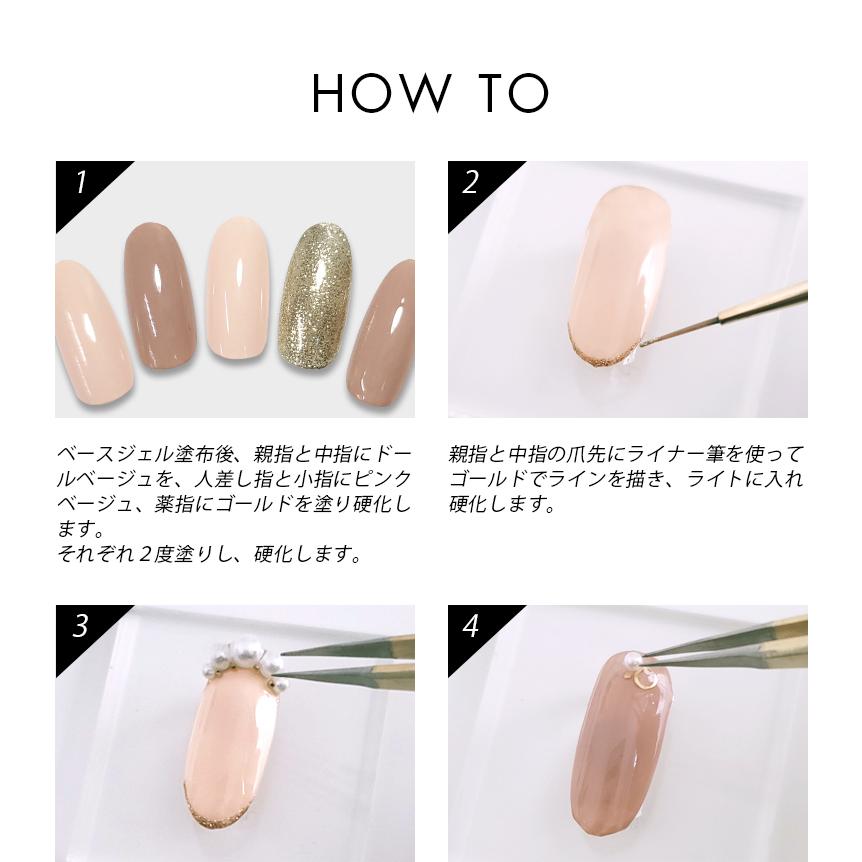 HOW TO

1

ベースジェル塗布後、親指と中指にドールベージュを、人差し指と小指にピンクベージュ、薬指にゴールドを塗り硬化します。
それぞれ2度塗りし、硬化します。

2

親指と中指の爪先にライナー筆を使ってゴールドでラインを描き、ライトに入れ硬化します。

3

4