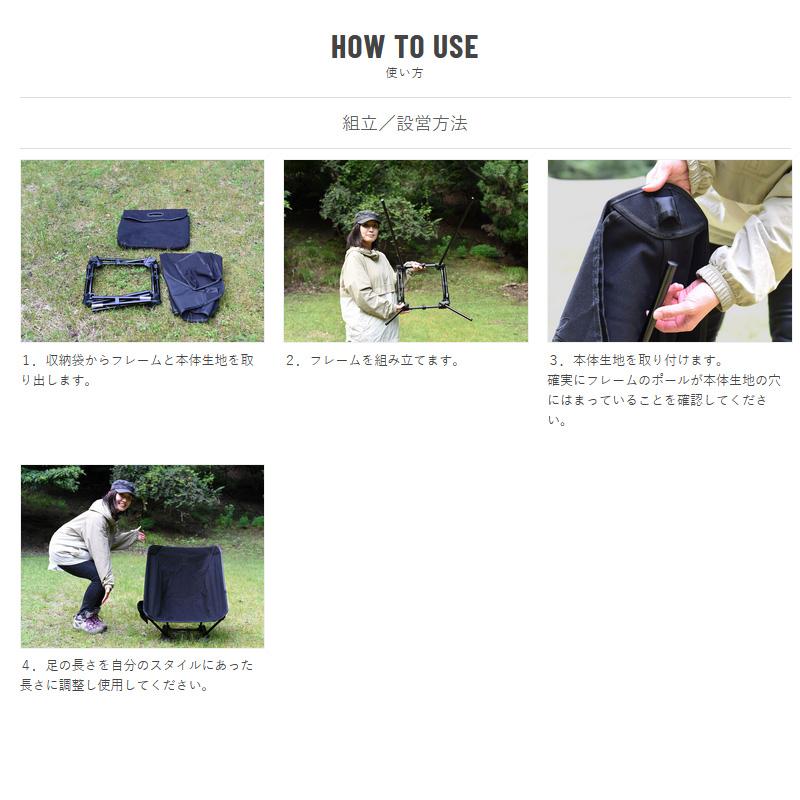 HOW TO USE
使い方

組立／設営方法

1．収納袋からフレームと本体生地を取り出します。

2．フレームを組み立てます。

3．本体生地を取り付けます。
確実にフレームのポールが本体生地の穴にはまっていることを確認してください。

4．足の長さを自分のスタイルにあった長さに調整し使用してください。