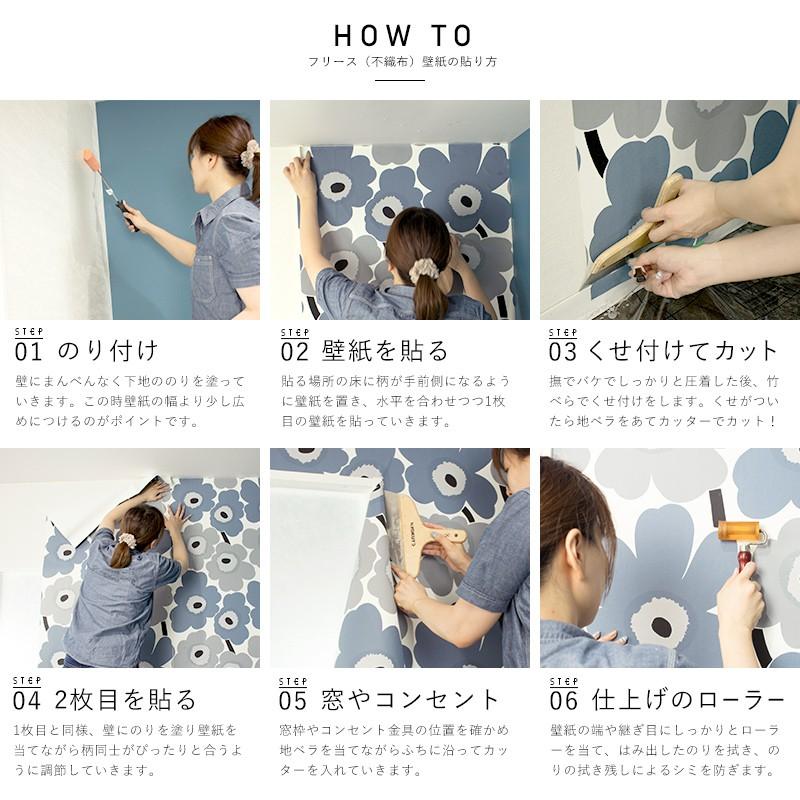 HOW TO
フリース（不織布）壁紙の貼り方

STEP
01 のり付け
壁にまんべんなく下地ののりを塗っていきます。この時壁紙の幅より少し広めにつけるのがポイントです。

STEP
02 壁紙を貼る
貼る場所の床に柄が手前側になるように壁紙を置き、水平を合わせつつ1枚目の壁紙を貼っていきます。

STEP
03 くせ付けてカット
撫でバケでしっかりと圧着した後、竹べらでくせ付けをします。くせがついたら地ベラをあてカッターでカット！

STEP
04 2枚目を貼る
1枚目と同様、壁にのりを塗り壁紙を当てながら柄同士がぴったりと合うように調節していきます。

STEP
05 窓やコンセント
窓枠やコンセント金具の位置を確かめ地ベラを当てながらふちに沿ってカッターを入れていきます。

STEP
06 仕上げのローラー
壁紙の端や継ぎ目にしっかりとローラーを当て、はみ出したのりを拭き、のりの拭き残しによるシミを防ぎます。