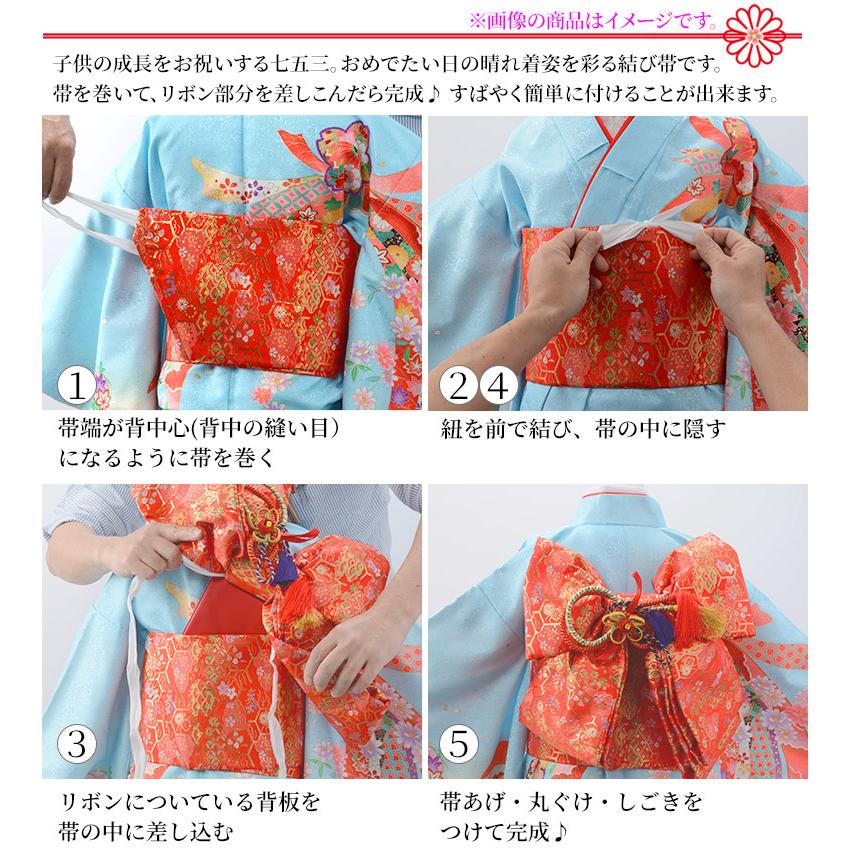 ※画像の商品はイメージです。

子供の成長をお祝いする七五三。おめでたい日の晴れ着姿を彩る結び帯です。
帯を巻いて、リボン部分を差しこんだら完成♪ すばやく簡単に付けることが出来ます。

1
帯端が背中心(背中の縫い目)になるように帯を巻く

2 4
紐を前で結び、帯の中に隠す

3
リボンについている背板を帯の中に差し込む

5
帯あげ・丸ぐけ・しごきをつけて完成♪