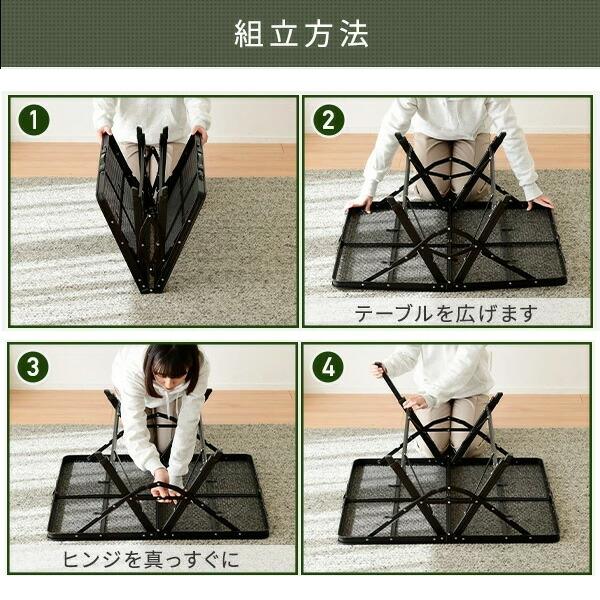 組立方法

1

2

テーブルを広げます

3

ヒンジを真っすぐに

4