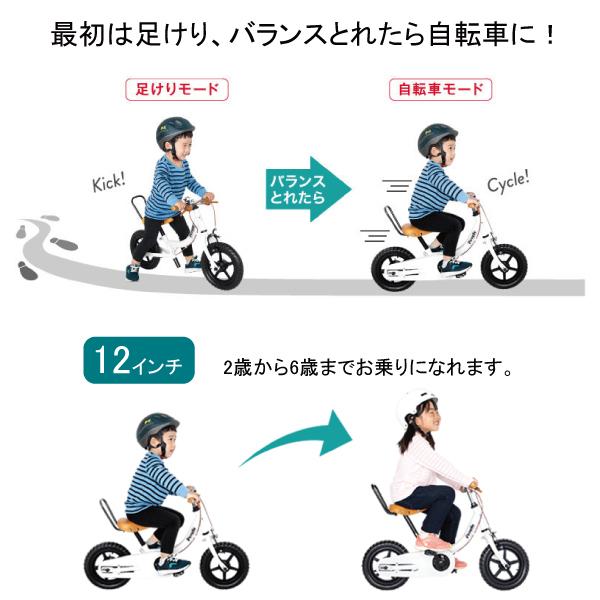 最初は足けり、バランスとれたら自転車に！

足けりモード

自転車モード

Kick!

バランスとれたら

Cycle!

12インチ

2歳から6歳までお乗りになれます。