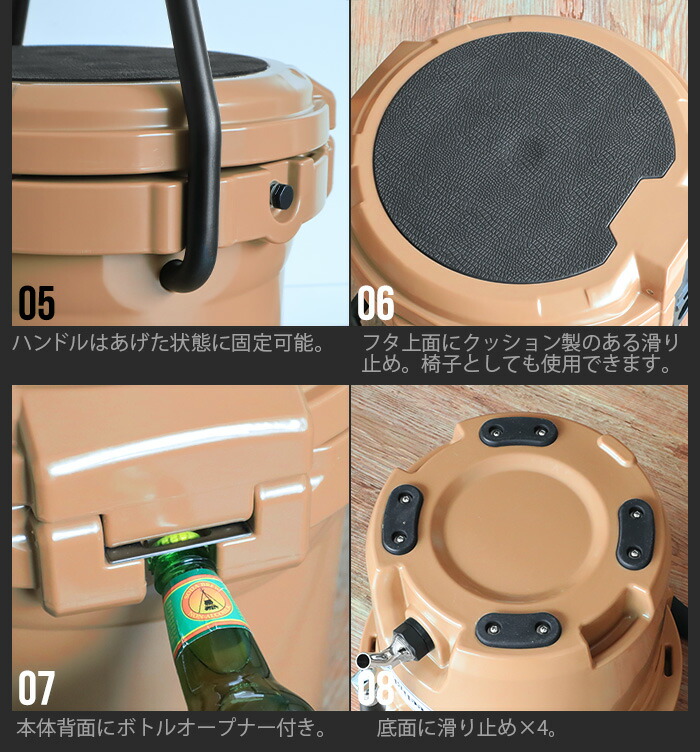 05

ハンドルはあげた状態に固定可能。

06

フタ上面にクッション製のある滑り止め。椅子としても使用できます。

07

本体背面にボトルオープナー付き。

08

底面に滑り止め×4。