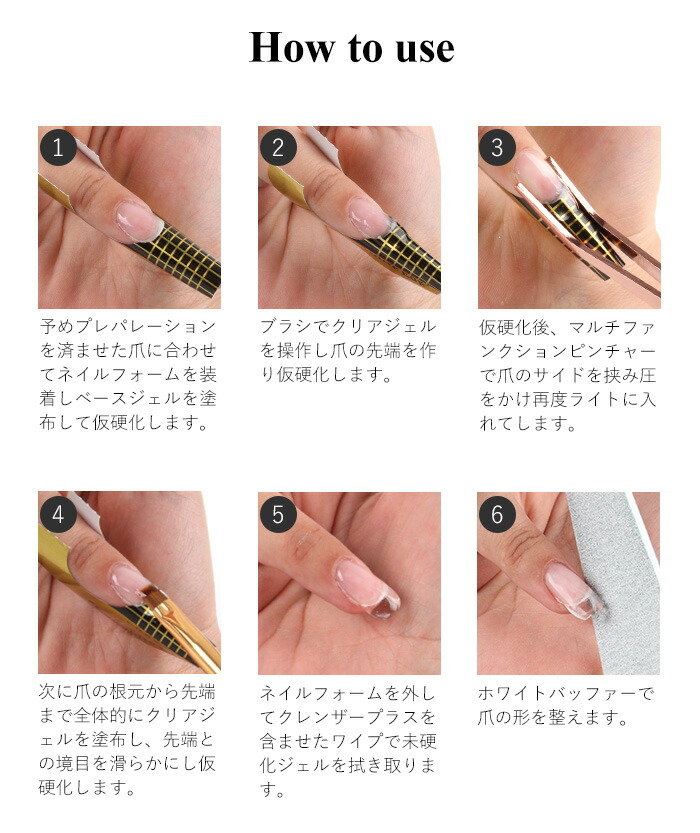 How to use

1

予めプレパレーションを済ませた爪に合わせてネイルフォームを装着しベースジェルを塗布して仮硬化します。

2

ブラシでクリアジェルを操作し爪の先端を作り仮硬化します。

3

仮硬化後、マルチファンクションピンチャーで爪のサイドを挟み圧をかけ再度ライトに入れてします。

4

次に爪の根元から先端まで全体的にクリアジェルを塗布し、先端との境目を滑らかにし仮硬化します。

5

ネイルフォームを外してクレンザープラスを含ませたワイプで未硬化ジェルを拭き取ります。

6

ホワイトバッファーで爪の形を整えます。