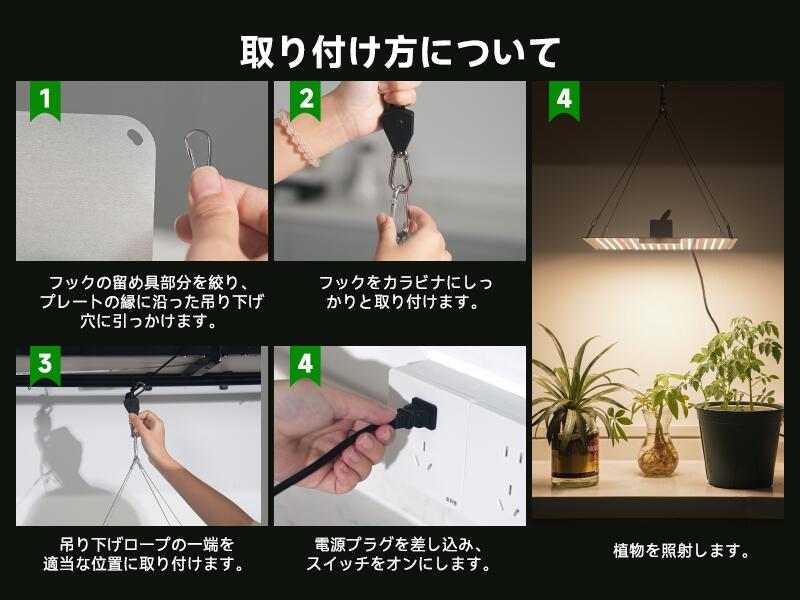 取り付け方について

1

フックの留め具部分を絞り、プレートの縁に沿った吊り下げ穴に引っかけます。

2

フックをカラビナにしっかりと取り付けます。

3

吊り下げロープの一端を適当な位置に取り付けます。

4

電源プラグを差し込み、スイッチをオンにします。

4

植物を照射します。