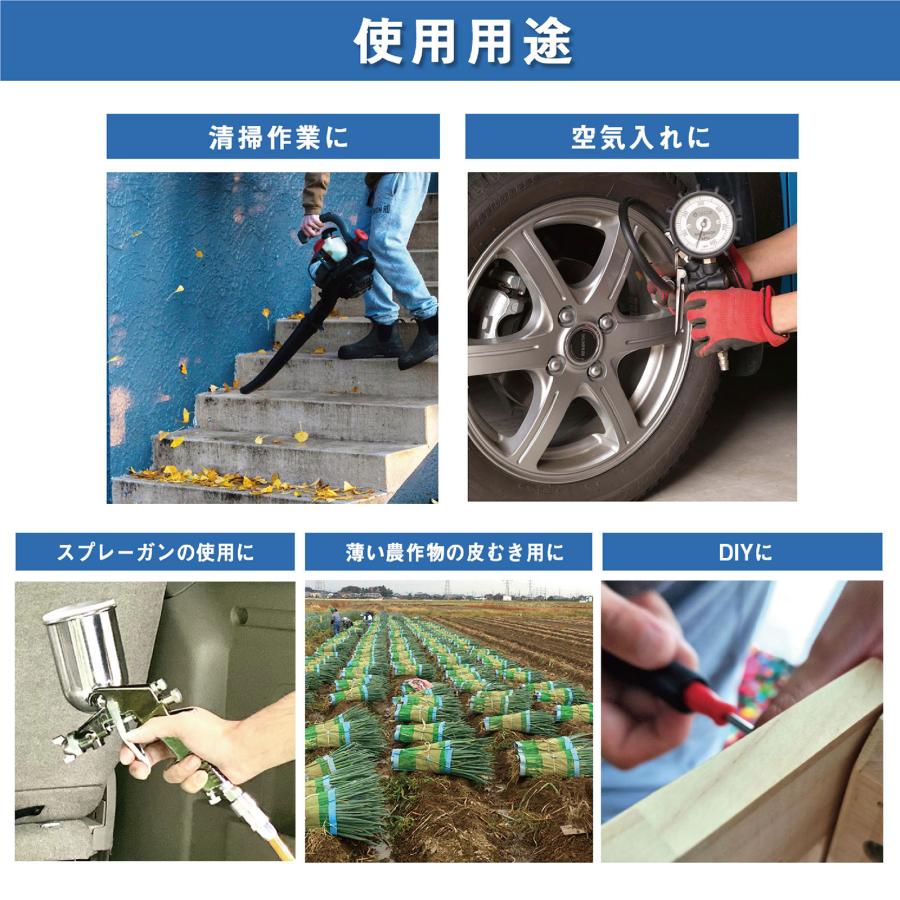 使用用途

清掃作業に

空気入れに

スプレーガンの使用に

薄い農作物の皮むき用に

DIYに