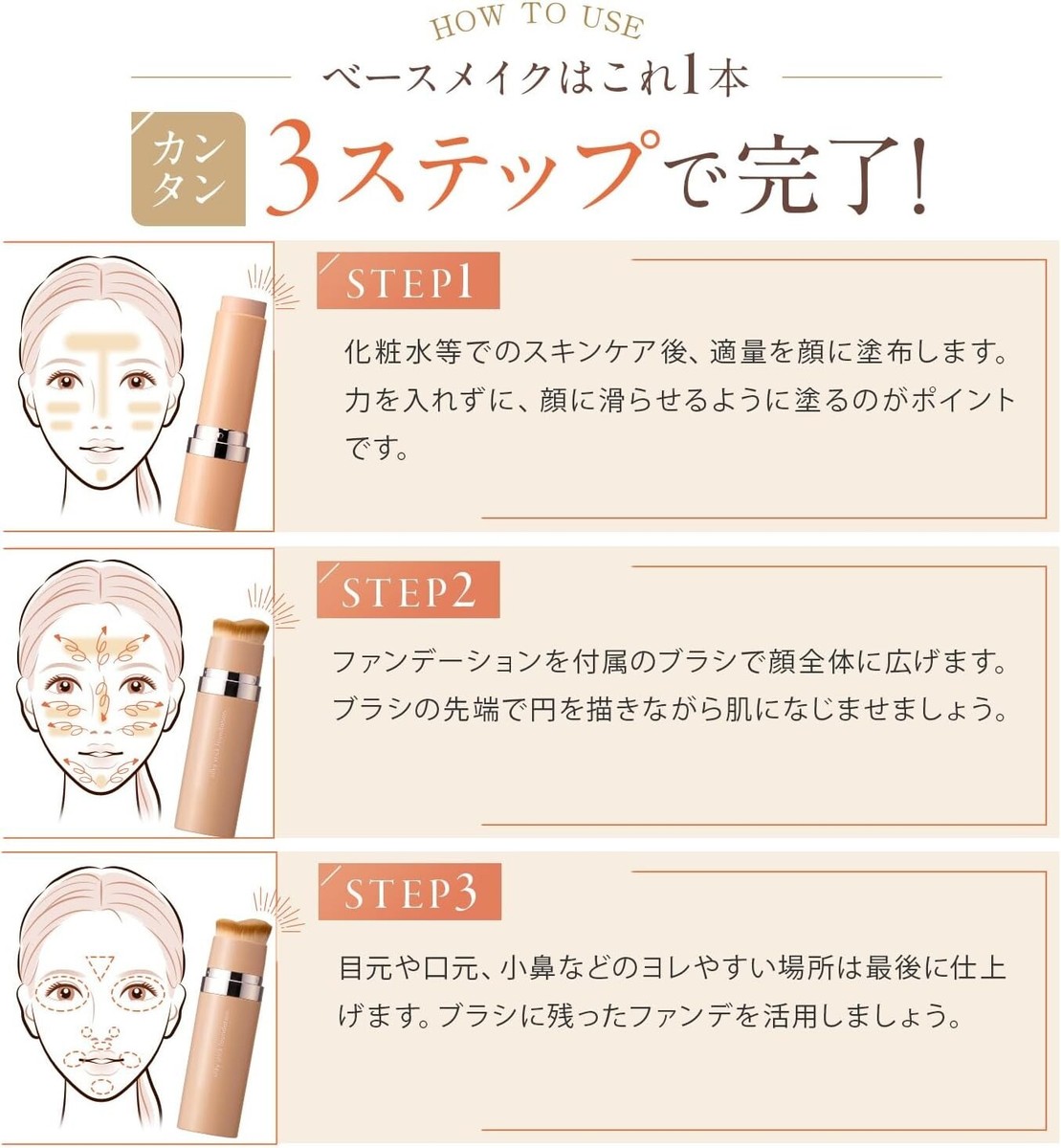 HOW TO USE

ベースメイクはこれ1本

カンタン 3ステップで完了!

STEP1

化粧水等でのスキンケア後、適量を顔に塗布します。力を入れずに、顔に滑らせるように塗るのがポイントです。

STEP2

ファンデーションを付属のブラシで顔全体に広げます。ブラシの先端で円を描きながら肌になじませましょう。

STEP3

目元や口元、小鼻などのヨレやすい場所は最後に仕上げます。ブラシに残ったファンデを活用しましょう。