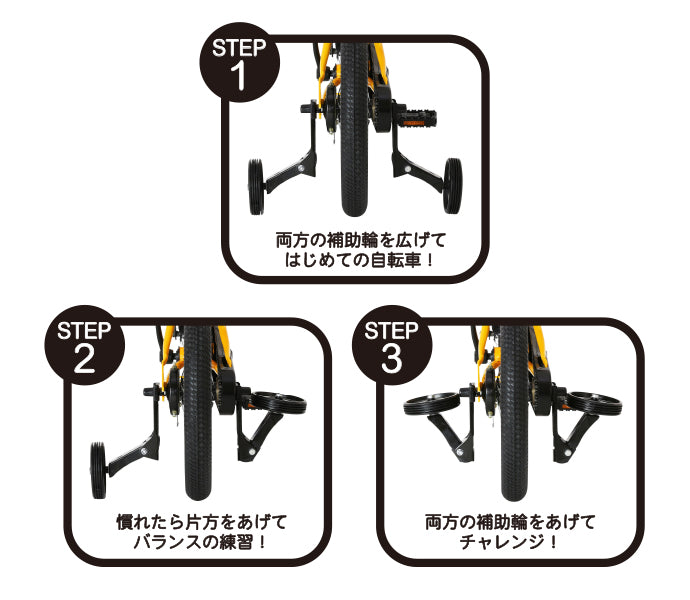 STEP
1

両方の補助輪を広げて
はじめての自転車！

STEP
2

慣れたら片方をあげて
バランスの練習！

STEP
3

両方の補助輪をあげて
チャレンジ！