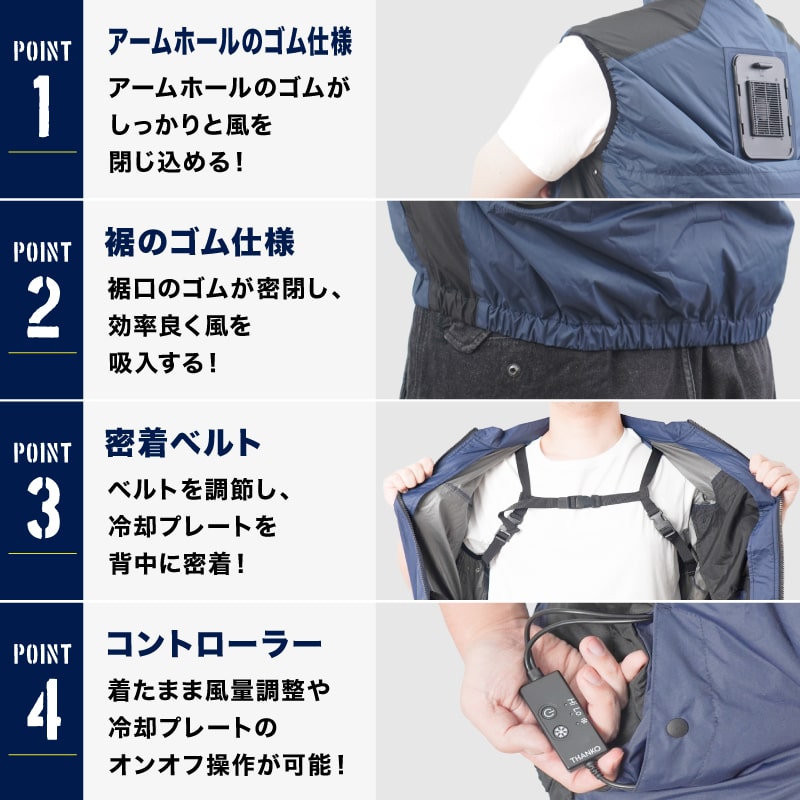 POINT
1
アームホールのゴム仕様
アームホールのゴムがしっかりと風を閉じ込める！

POINT
2
裾のゴム仕様
裾口のゴムが密閉し、効率良く風を吸入する！

POINT
3
密着ベルト
ベルトを調節し、冷却プレートを背中に密着！

POINT
4
コントローラー
着たまま風量調整や冷却プレートのオンオフ操作が可能！

Hi Lo
THANKO