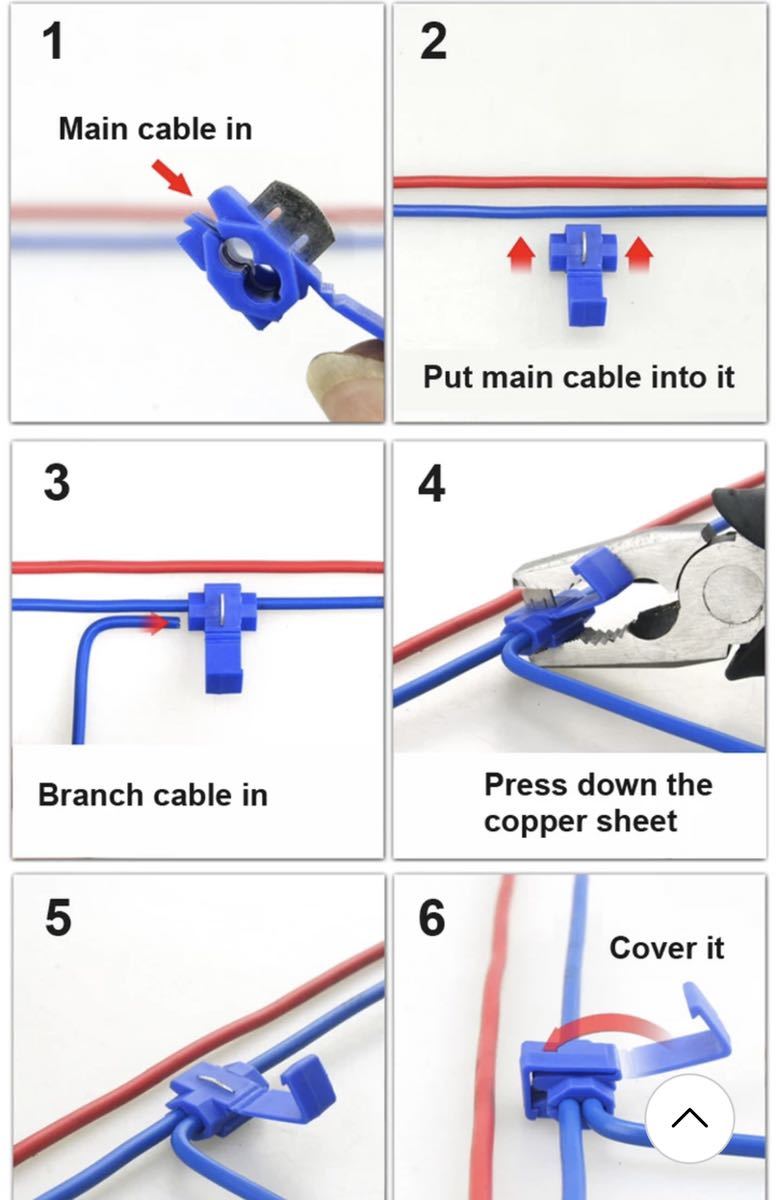 1
Main cable in

2
Put main cable into it

3
Branch cable in

4
Press down the copper sheet

5

6
Cover it