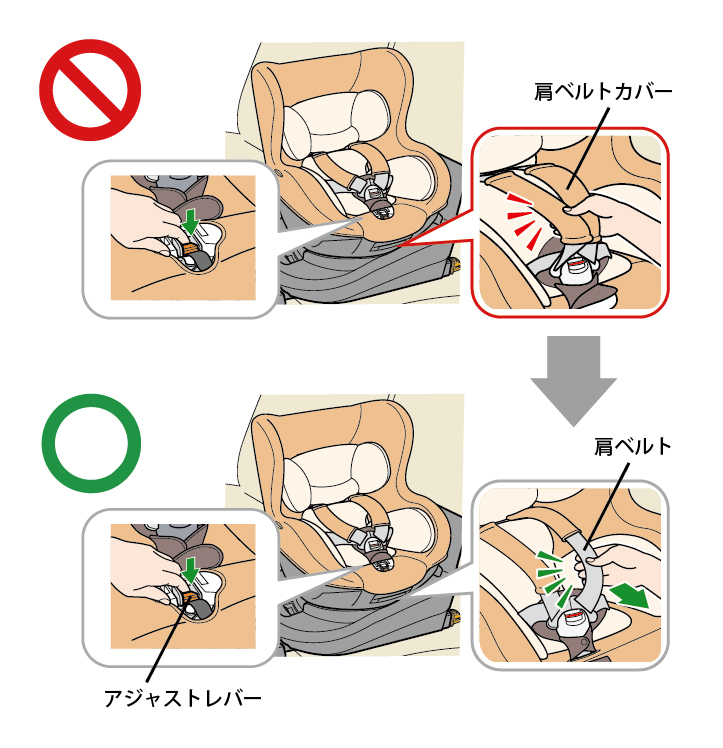 肩ベルトカバー

肩ベルト

アジャストレバー