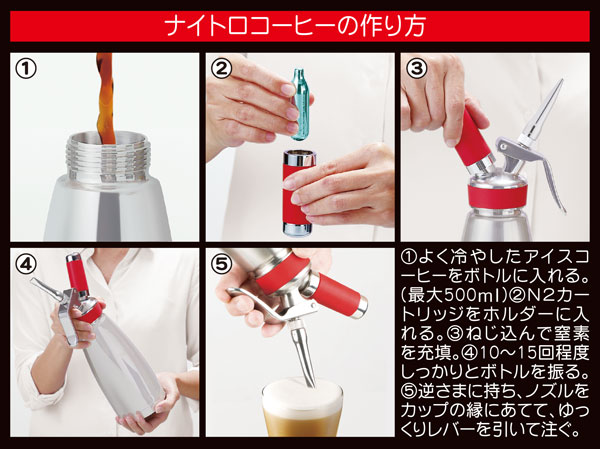 ナイトロコーヒーの作り方

①

②

③

④

⑤

①よく冷やしたアイスコーヒーをボトルに入れる。(最大500ml)②N2カートリッジをホルダーに入れる。③ねじ込んで窒素を充填。④10～15回程度しっかりとボトルを振る。⑤逆さまに持ち、ノズルをカップの縁にあてて、ゆっくりレバーを引いて注ぐ。