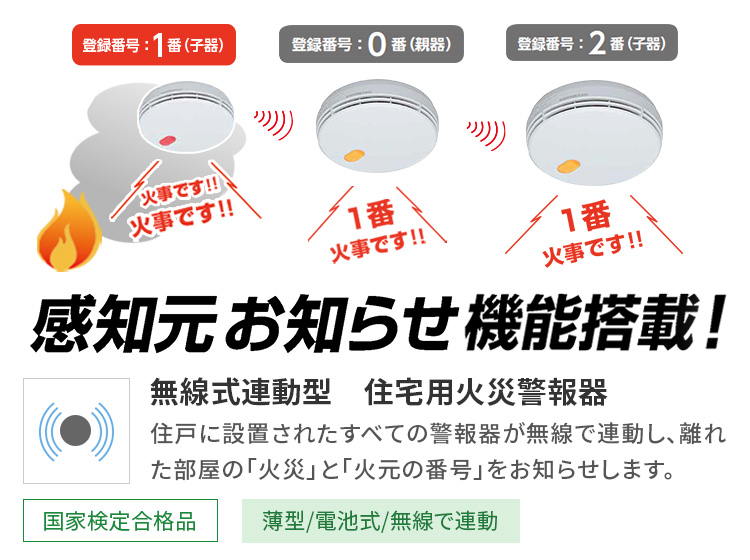 登録番号：1番（子器）

登録番号：0番（親器）

登録番号：2番（子器）

火事です!!
火事です!!

1番
火事です!!

1番
火事です!!

感知元お知らせ機能搭載！

無線式連動型　住宅用火災警報器

住戸に設置されたすべての警報器が無線で連動し、離れた部屋の「火災」と「火元の番号」をお知らせします。

国家検定合格品

薄型/電池式/無線で連動