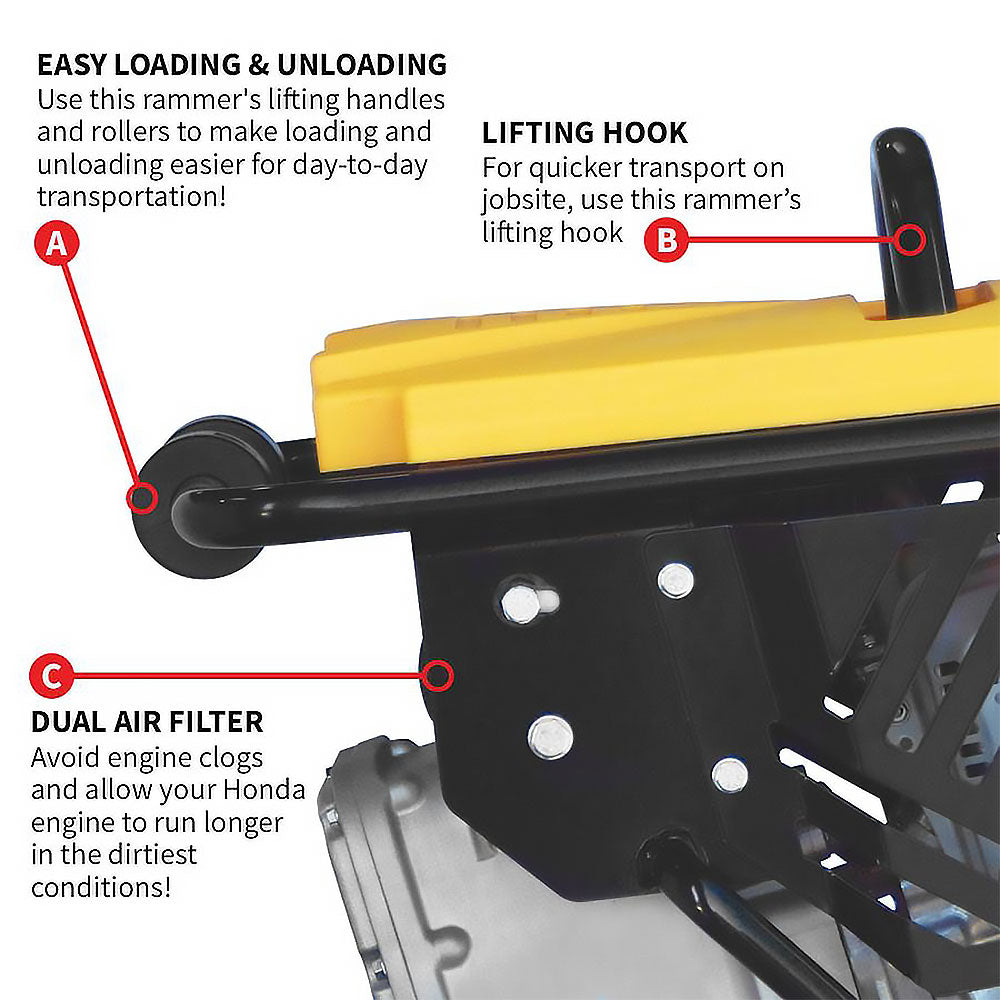 EASY LOADING & UNLOADING
Use this rammer's lifting handles and rollers to make loading and unloading easier for day-to-day transportation!

A

LIFTING HOOK
For quicker transport on jobsite, use this rammer's lifting hook

B

C

DUAL AIR FILTER
Avoid engine clogs and allow your Honda engine to run longer in the dirtiest conditions!