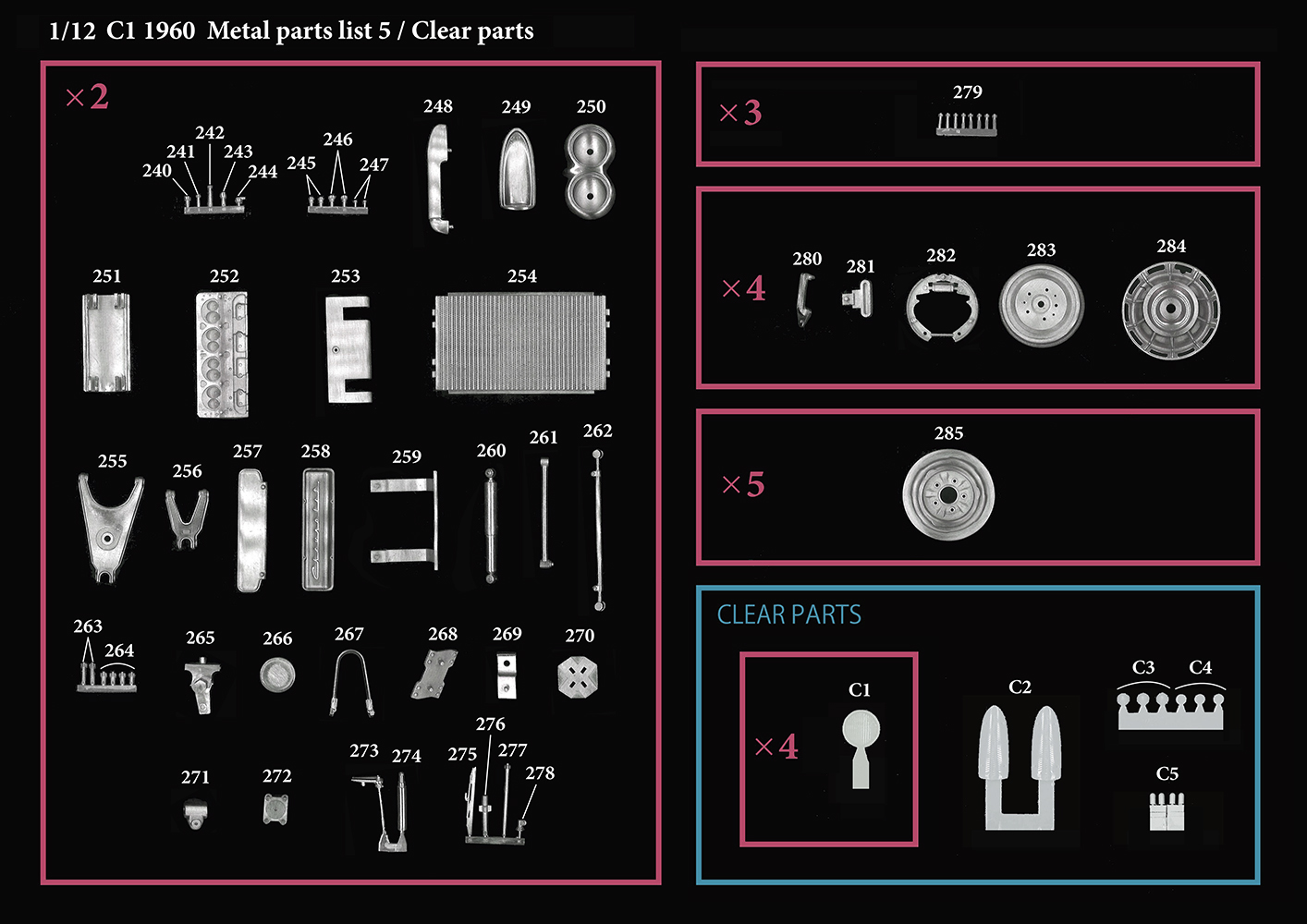 1/12 C1 1960 Metal parts list 5 / Clear parts

×2

240 241 242 243 244 245 246 247 248 249 250

251 252 253 254

255 256 257 258 259 260 261 262

263 264 265 266 267 268 269 270

271 272 273 274 275 276 277 278

×3

279

×4

280 281 282 283 284

×5

285

CLEAR PARTS

×4

C1

C2

C3 C4

C5